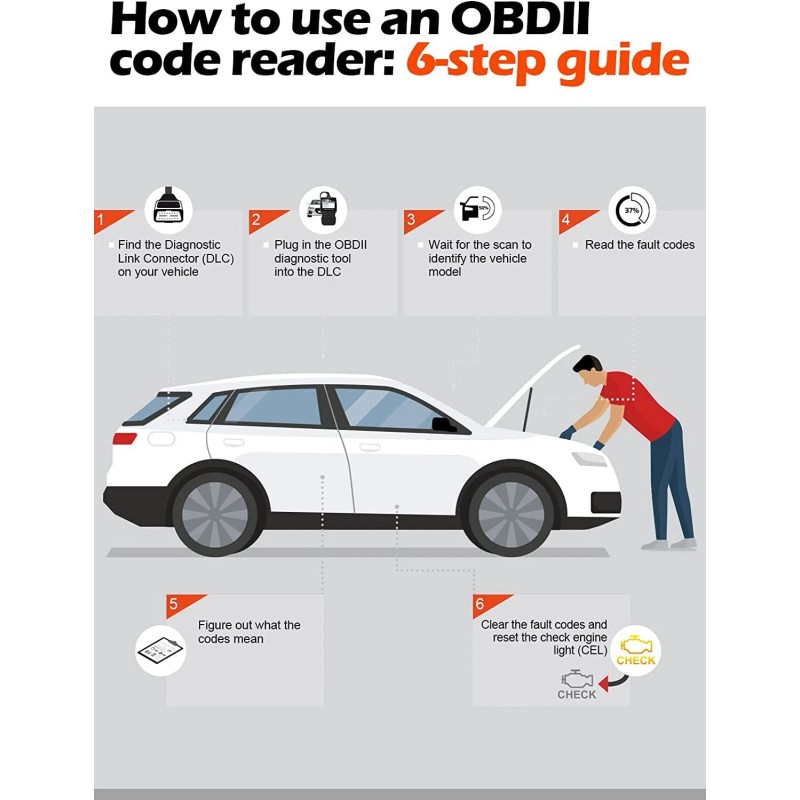 How to use an OBDII code reader: 6-step guide

1
Find the Diagnostic Link Connector (DLC) on your vehicle

2
Plug in the OBDII diagnostic tool into the DLC

3
50%
Wait for the scan to identify the vehicle model

4
37%
Read the fault codes

5
Figure out what the codes mean

6
Clear the fault codes and reset the check engine light (CEL)

CHECK

CHECK