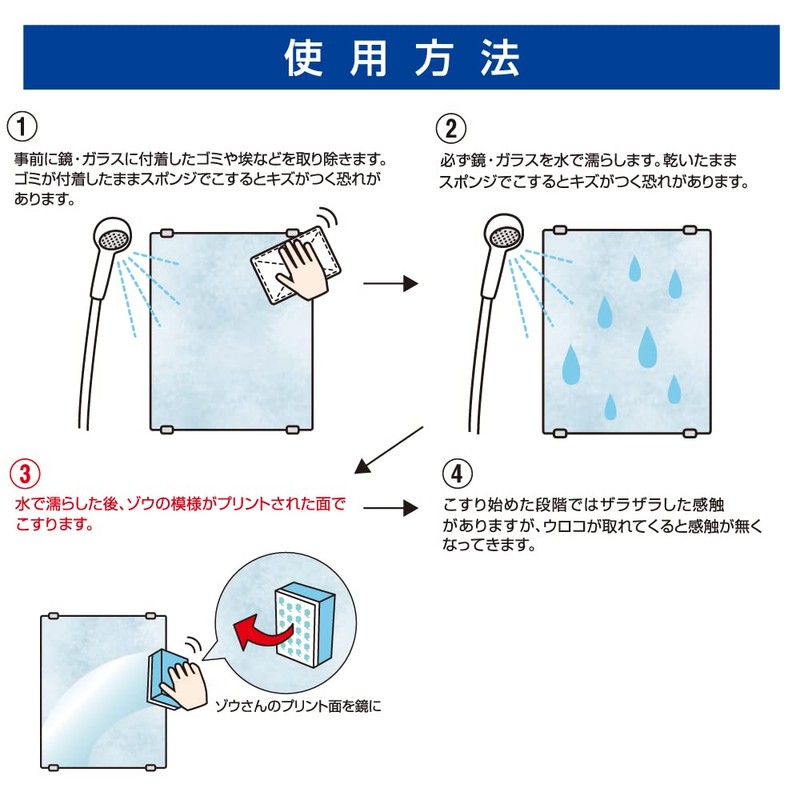 使用方法

①
事前に鏡・ガラスに付着したゴミや埃などを取り除きます。ゴミが付着したままスポンジでこするとキズがつく恐れがあります。

②
必ず鏡・ガラスを水で濡らします。乾いたままスポンジでこするとキズがつく恐れがあります。

③
水で濡らした後、ゾウの模様がプリントされた面でこすります。

ゾウさんのプリント面を鏡に

④
こすり始めた段階ではザラザラした感触がありますが、ウロコが取れてくると感触が無くなってきます。