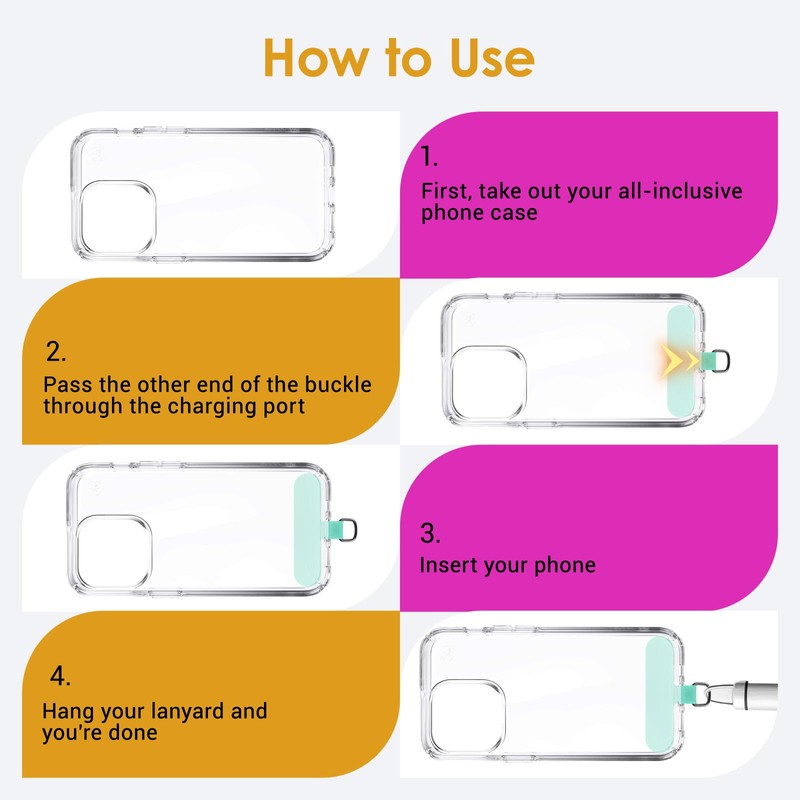 How to Use

1.
First, take out your all-inclusive phone case

2.
Pass the other end of the buckle through the charging port

3.
Insert your phone

4.
Hang your lanyard and you're done