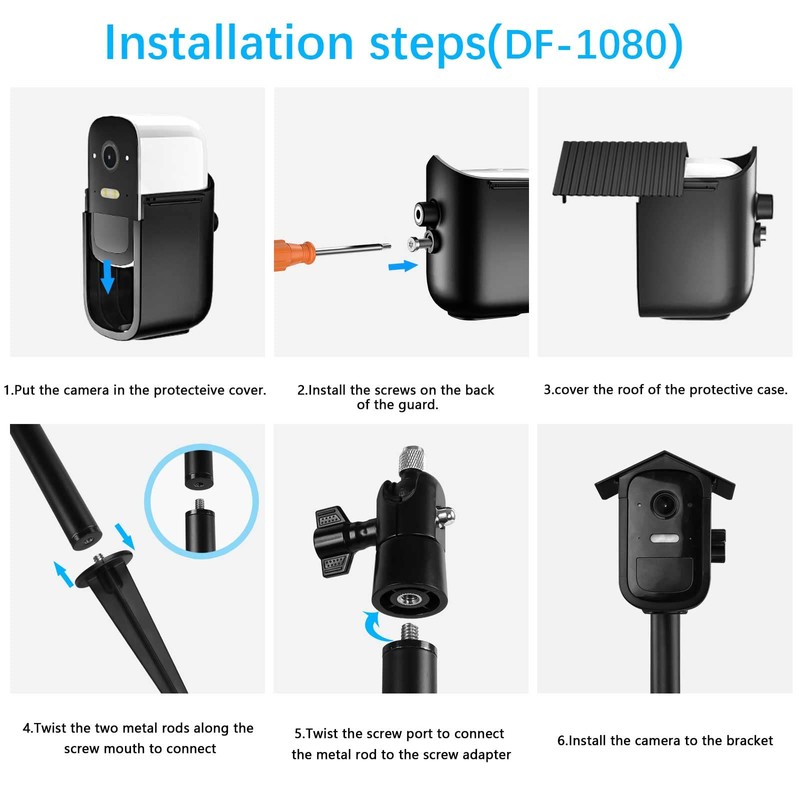 Installation steps(DF-1080)

1.Put the camera in the protecteive cover.

2.Install the screws on the back of the guard.

3.cover the roof of the protective case.

4.Twist the two metal rods along the screw mouth to connect

5.Twist the screw port to connect the metal rod to the screw adapter

6.Install the camera to the bracket