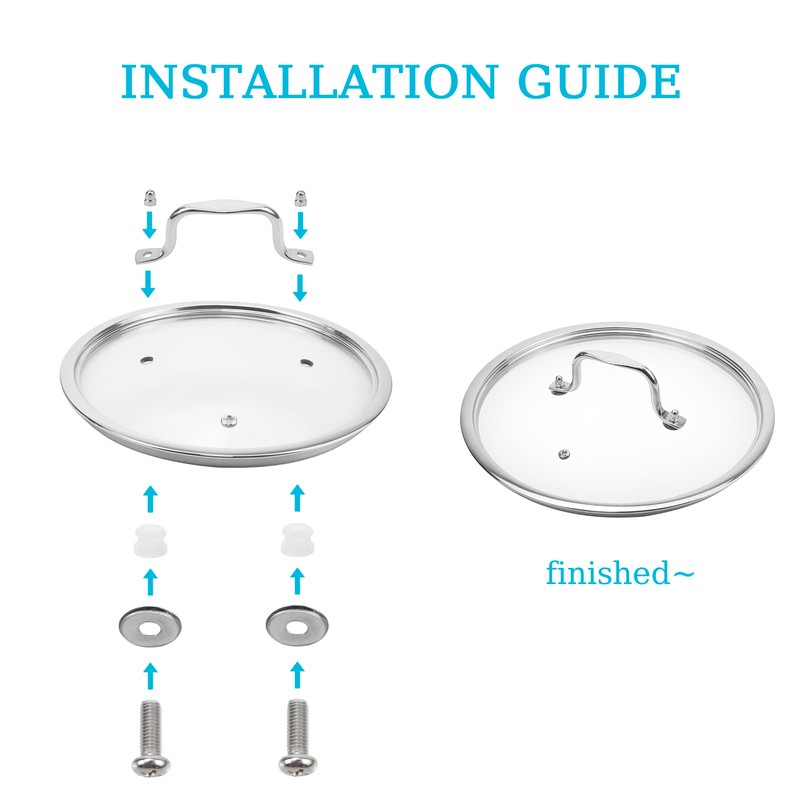 INSTALLATION GUIDE

finished~