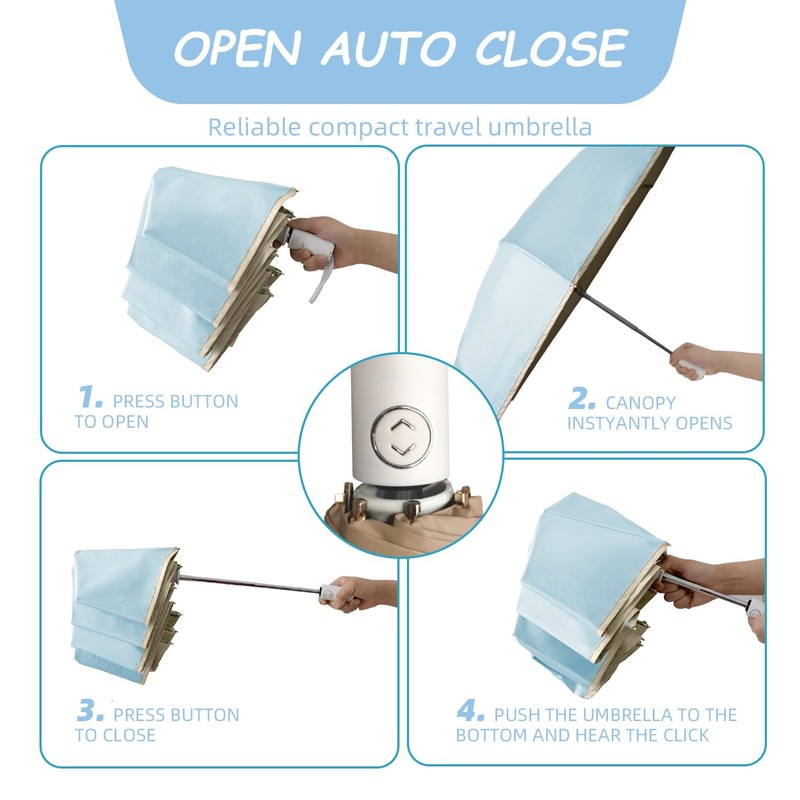 OPEN AUTO CLOSE

Reliable compact travel umbrella

1. PRESS BUTTON TO OPEN

2. CANOPY INSTYANTLY OPENS

3. PRESS BUTTON TO CLOSE

4. PUSH THE UMBRELLA TO THE BOTTOM AND HEAR THE CLICK