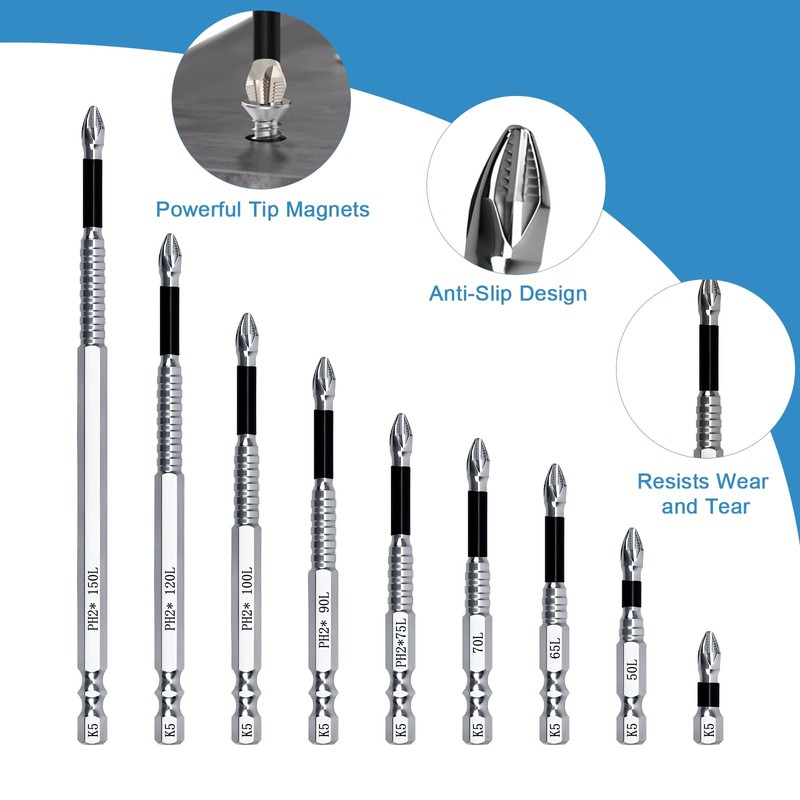 Powerful Tip Magnets

Anti-Slip Design

Resists Wear and Tear

PH2* 150L
K5

PH2* 120L
K5

PH2* 100L
K5

PH2* 90L
K5

PH2*75L
K5

70L
K5

65L
K5

50L
K5

K5