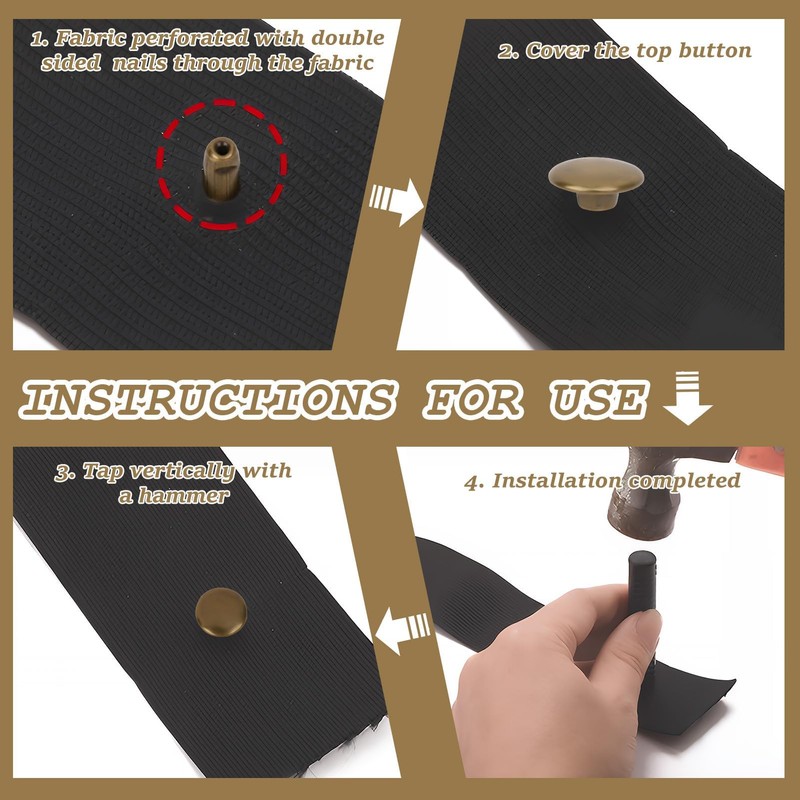 1. Fabric perforated with double sided nails through the fabric

2. Cover the top button

INSTRUCTIONS FOR USE

3. Tap vertically with a hammer

4. Installation completed