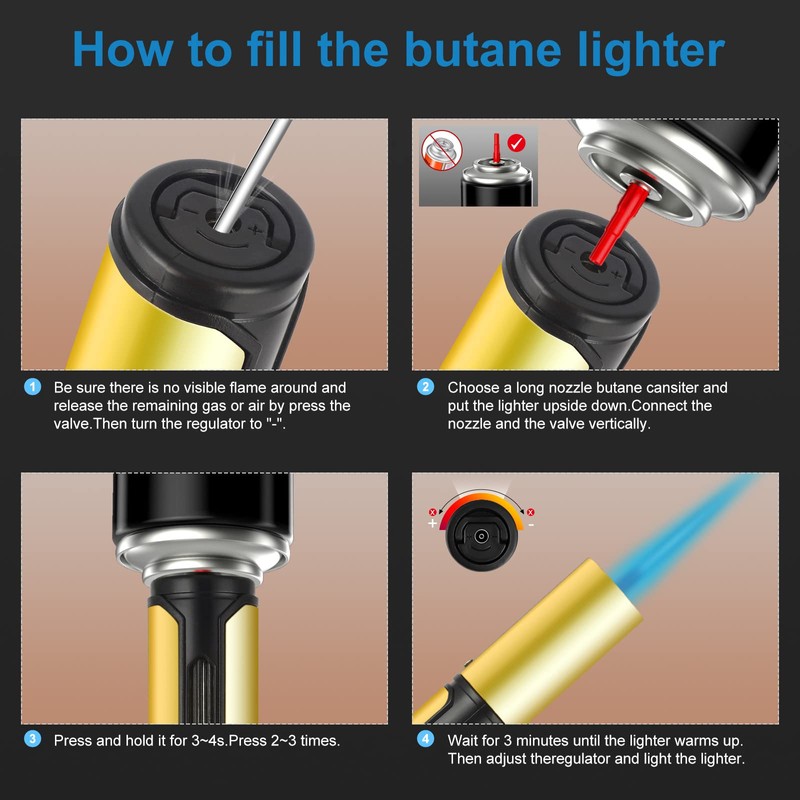 How to fill the butane lighter

1 Be sure there is no visible flame around and release the remaining gas or air by press the valve.Then turn the regulator to "-".

2 Choose a long nozzle butane cansiter and put the lighter upside down.Connect the nozzle and the valve vertically.

3 Press and hold it for 3~4s.Press 2~3 times.

+ -

4 Wait for 3 minutes until the lighter warms up. Then adjust theregulator and light the lighter.