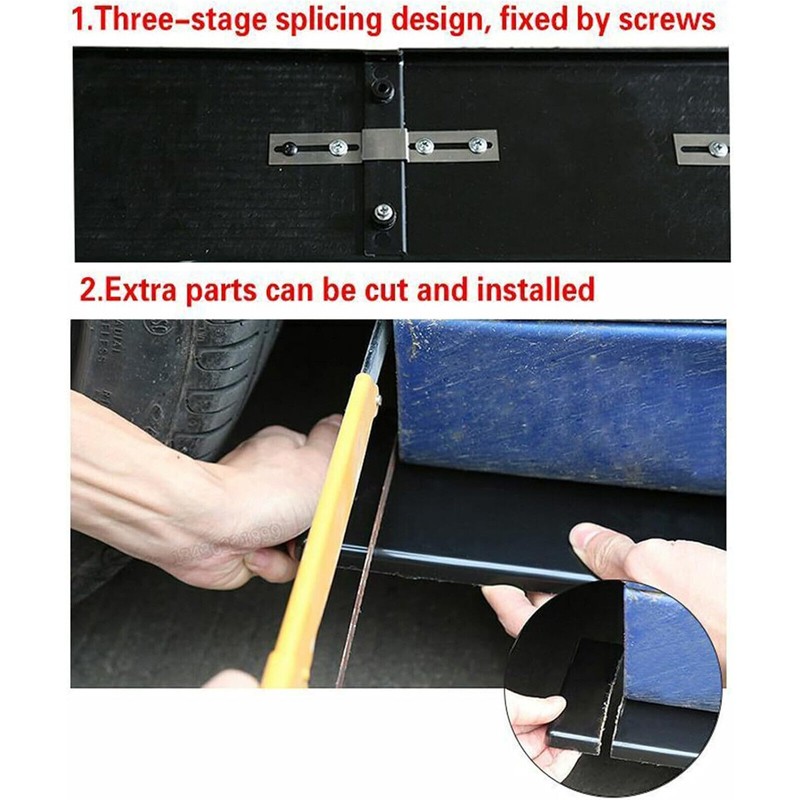 1.Three-stage splicing design, fixed by screws

2.Extra parts can be cut and installed