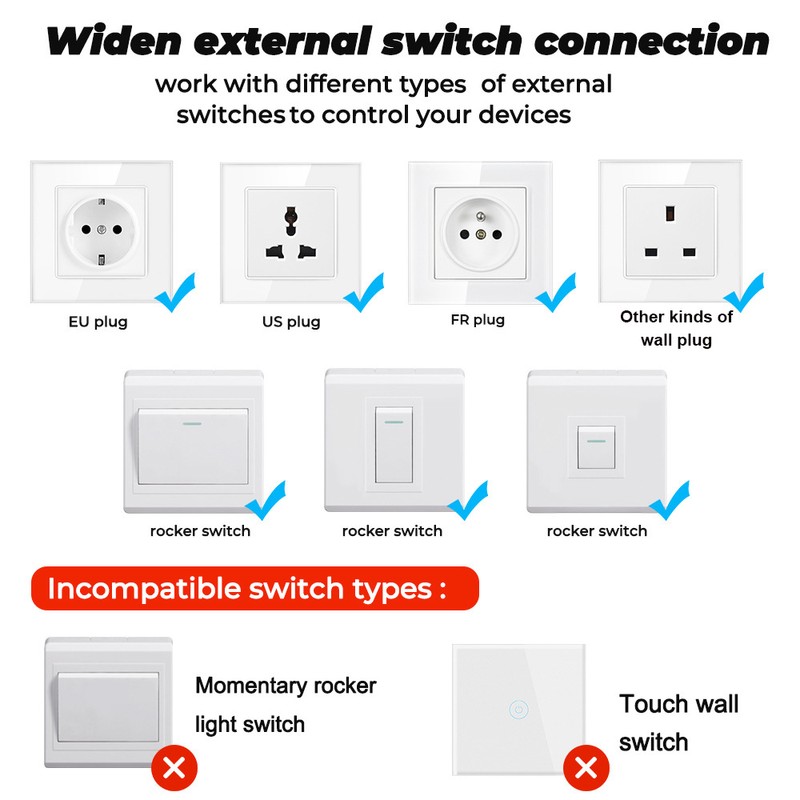 Widen external switch connection

work with different types of external switches to control your devices

EU plug

US plug

FR plug

Other kinds of wall plug

rocker switch

rocker switch

rocker switch

Incompatible switch types :

Momentary rocker light switch

Touch wall switch