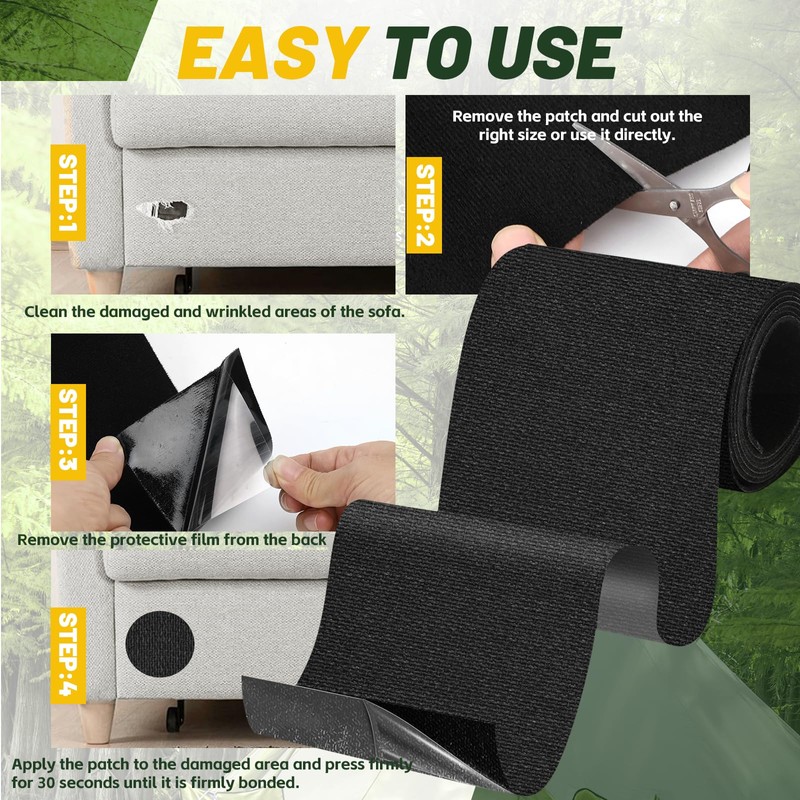 EASY TO USE

STEP:1

Clean the damaged and wrinkled areas of the sofa.

STEP:2

Remove the patch and cut out the right size or use it directly.

STEP:3

Remove the protective film from the back

STEP:4

Apply the patch to the damaged area and press firmly for 30 seconds until it is firmly bonded.