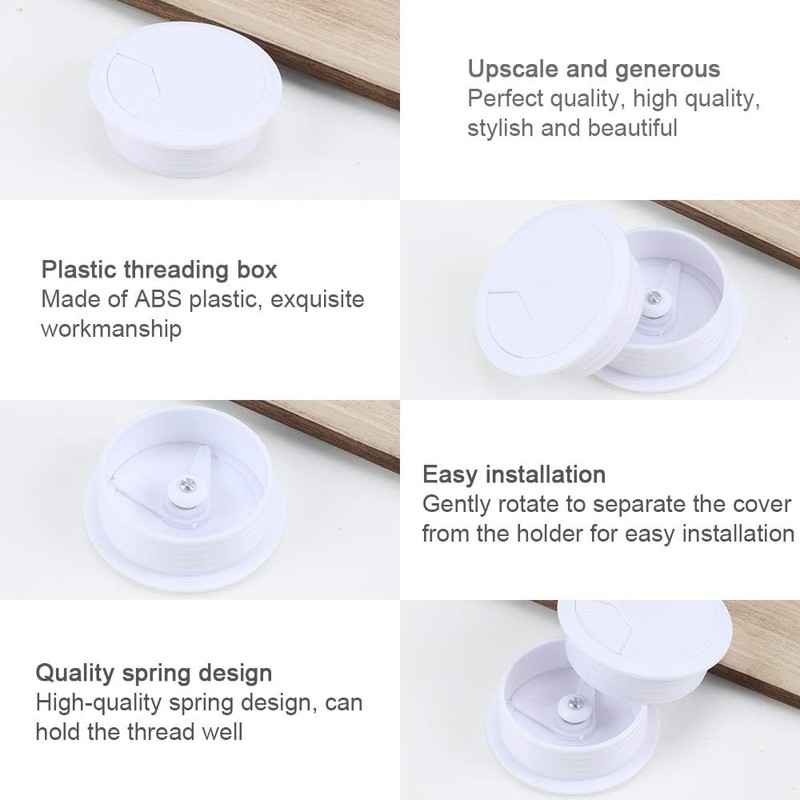 Upscale and generous
Perfect quality, high quality, stylish and beautiful

Plastic threading box
Made of ABS plastic, exquisite workmanship

Easy installation
Gently rotate to separate the cover from the holder for easy installation

Quality spring design
High-quality spring design, can hold the thread well