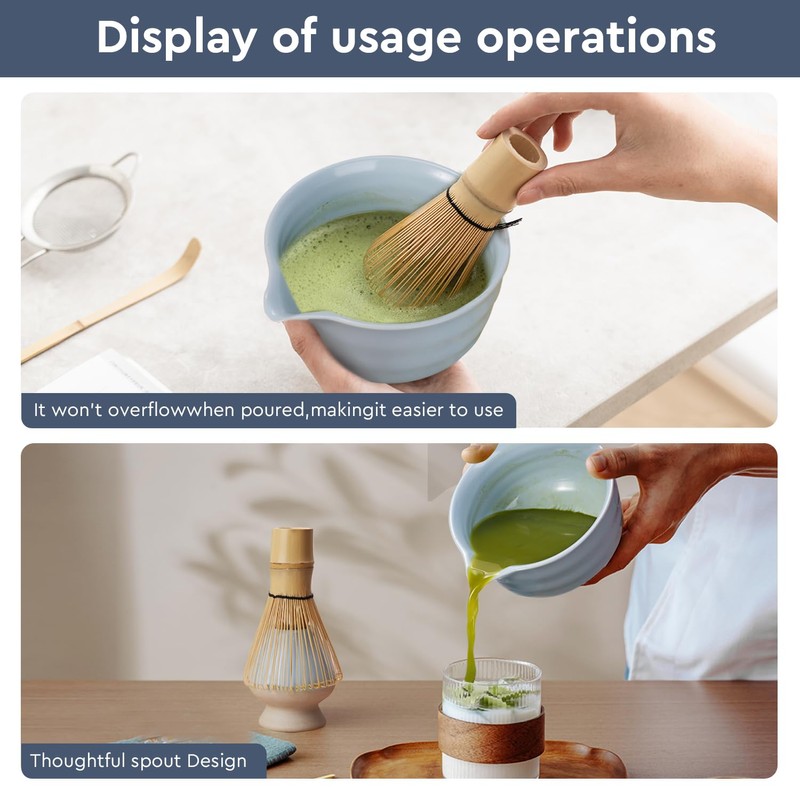 Display of usage operations

It won't overflowwhen poured,makingit easier to use

Thoughtful spout Design