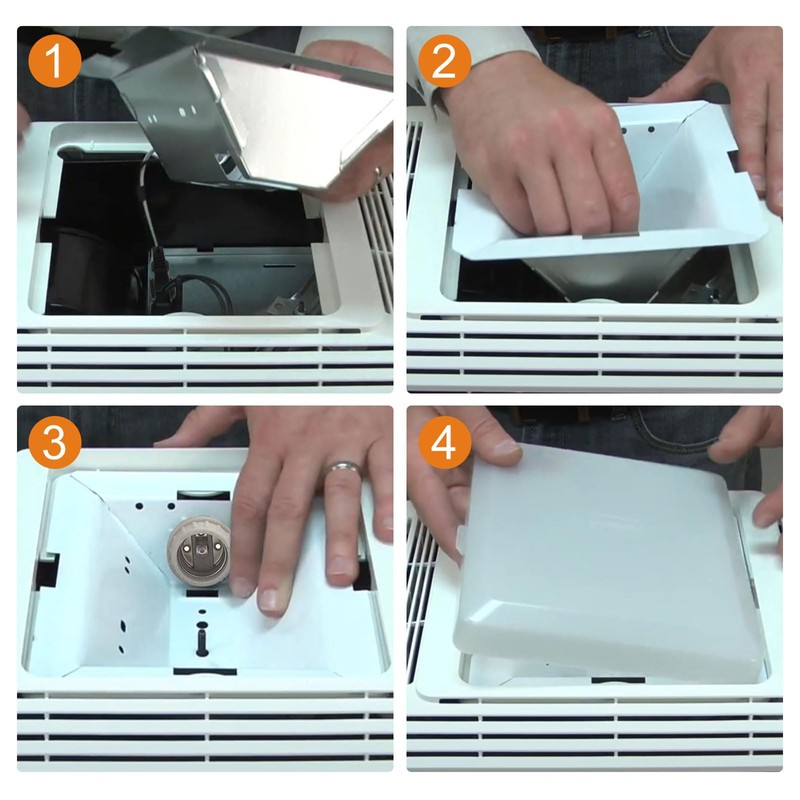 1

2

3

4