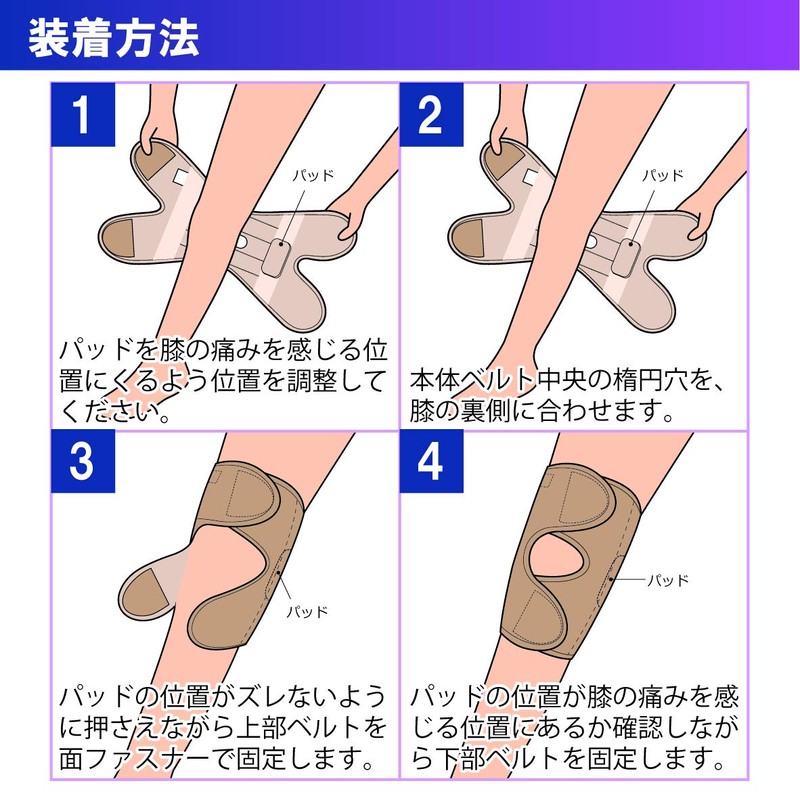 装着方法

1

パッド

パッドを膝の痛みを感じる位置にくるよう位置を調整してください。

2

パッド

本体ベルト中央の楕円穴を、膝の裏側に合わせます。

3

パッド

パッドの位置がズレないように押さえながら上部ベルトを面ファスナーで固定します。

4

パッド

パッドの位置が膝の痛みを感じる位置にあるか確認しながら下部ベルトを固定します。