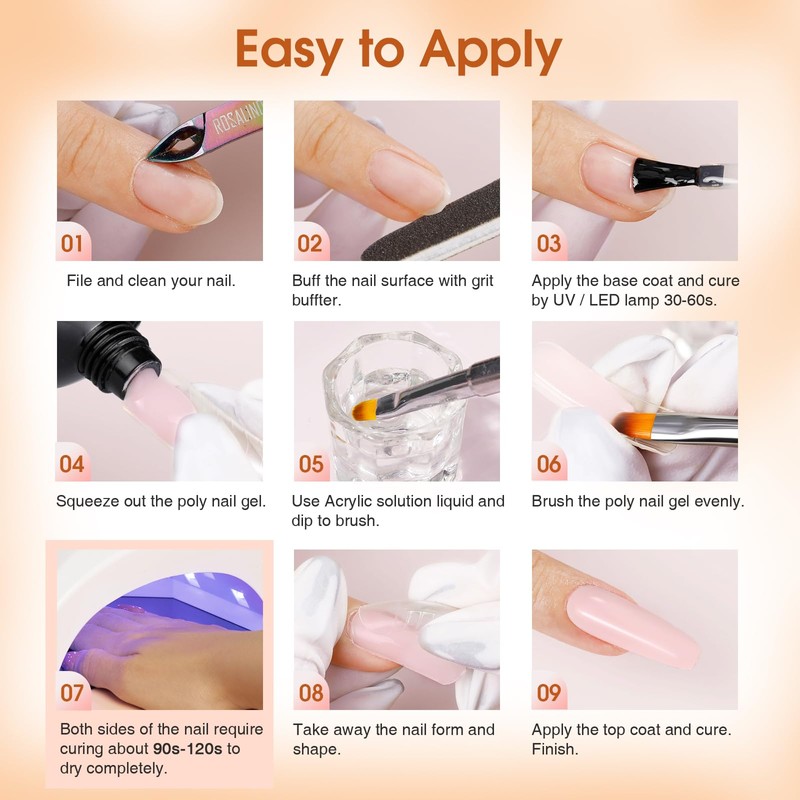 Easy to Apply

ROSALIND

01

File and clean your nail.

02

Buff the nail surface with grit buffter.

03

Apply the base coat and cure by UV / LED lamp 30-60s.

04

Squeeze out the poly nail gel.

05

Use Acrylic solution liquid and dip to brush.

06

Brush the poly nail gel evenly.

07

Both sides of the nail require curing about 90s-120s to dry completely.

08

Take away the nail form and shape.

09

Apply the top coat and cure. Finish.