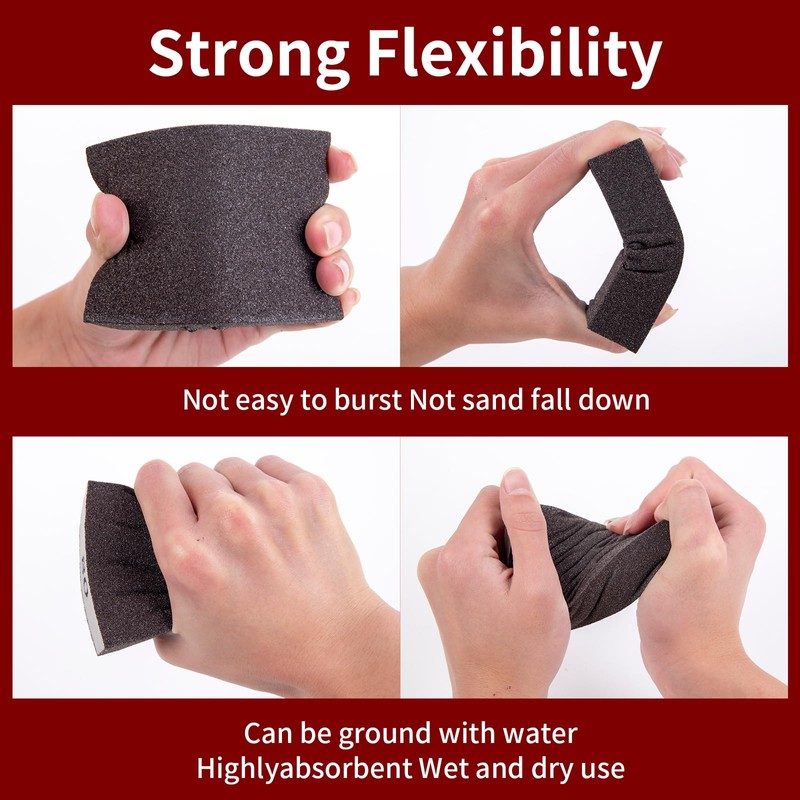 Strong Flexibility

Not easy to burst Not sand fall down

Can be ground with water
Highlyabsorbent Wet and dry use