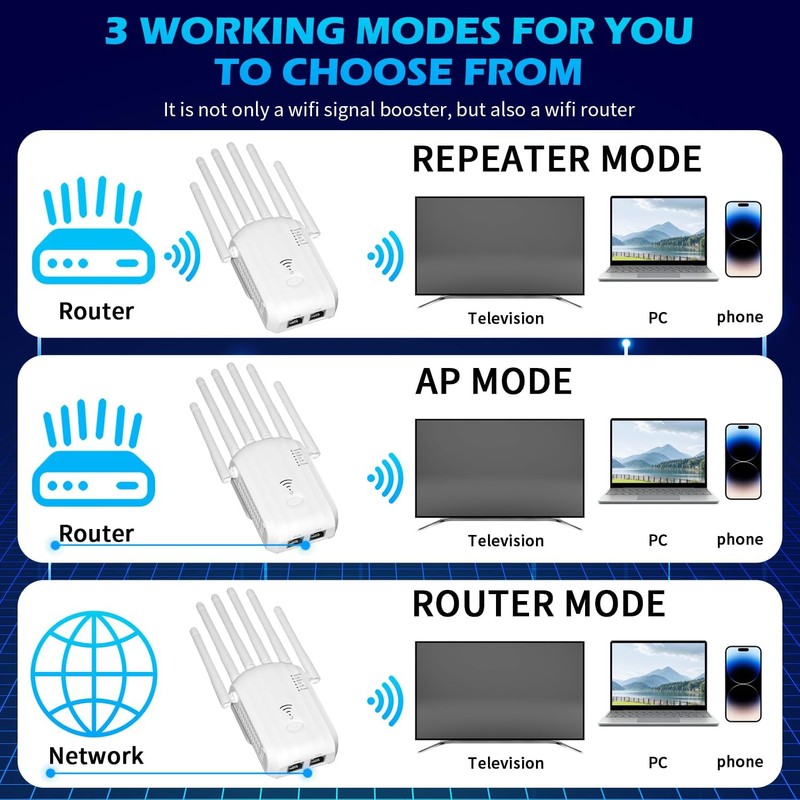 3 WORKING MODES FOR YOU TO CHOOSE FROM

It is not only a wifi signal booster, but also a wifi router

REPEATER MODE

Router

Television

PC

phone

AP MODE

Router

Television

PC

phone

ROUTER MODE

Network

Television

PC

phone