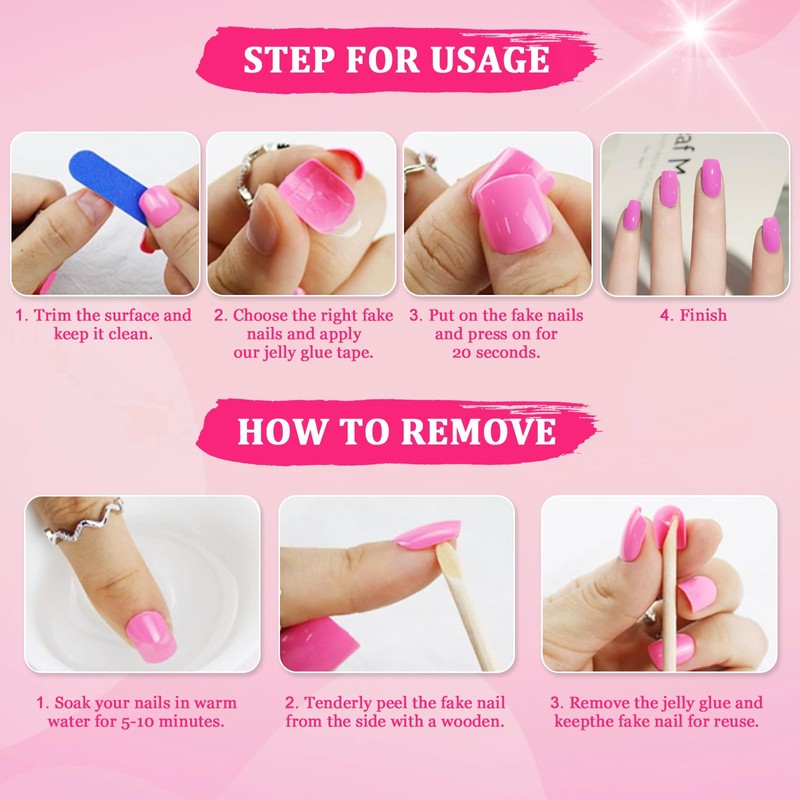 STEP FOR USAGE

af M

1. Trim the surface and keep it clean.

2. Choose the right fake nails and apply our jelly glue tape.

3. Put on the fake nails and press on for 20 seconds.

4. Finish

HOW TO REMOVE

1. Soak your nails in warm water for 5-10 minutes.

2. Tenderly peel the fake nail from the side with a wooden.

3. Remove the jelly glue and keepthe fake nail for reuse.