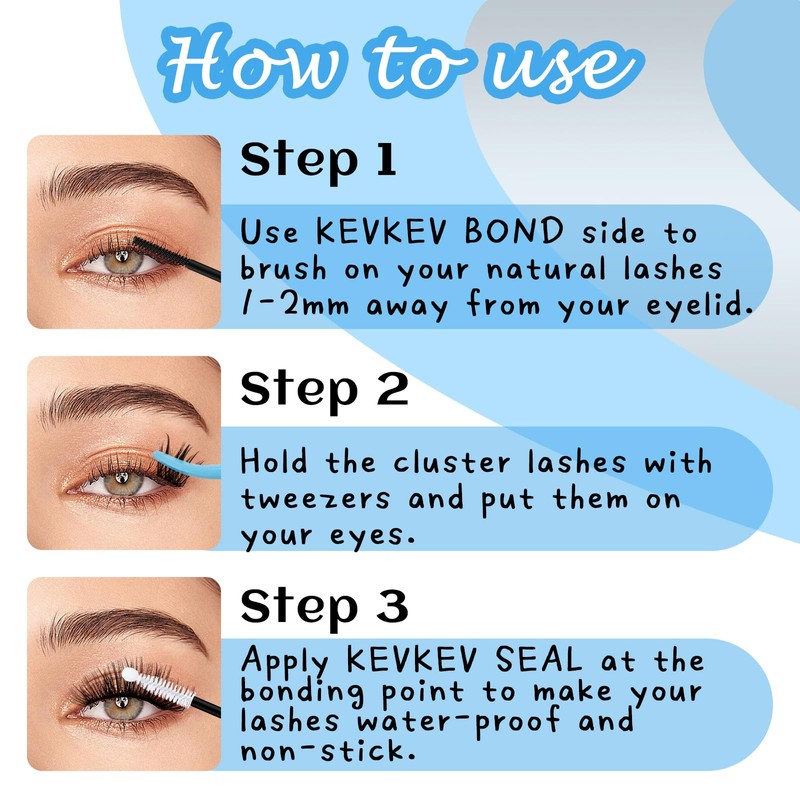 How to use

Step 1

Use KEVKEV BOND side to brush on your natural lashes 1-2mm away from your eyelid.

Step 2

Hold the cluster lashes with tweezers and put them on your eyes.

Step 3

Apply KEVKEV SEAL at the bonding point to make your lashes water-proof and non-stick.