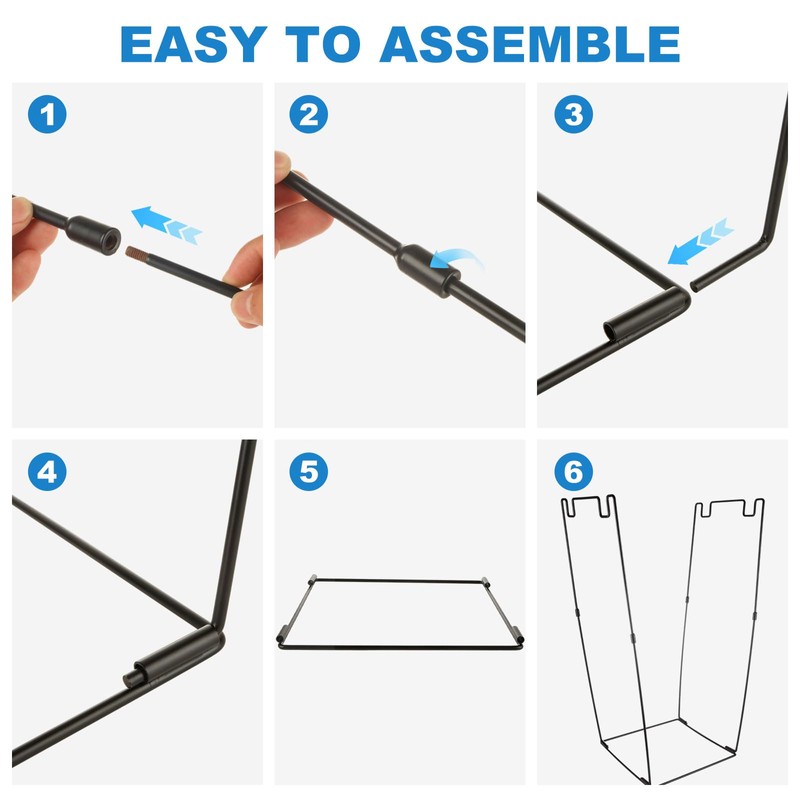 EASY TO ASSEMBLE

1

2

3

4

5

6