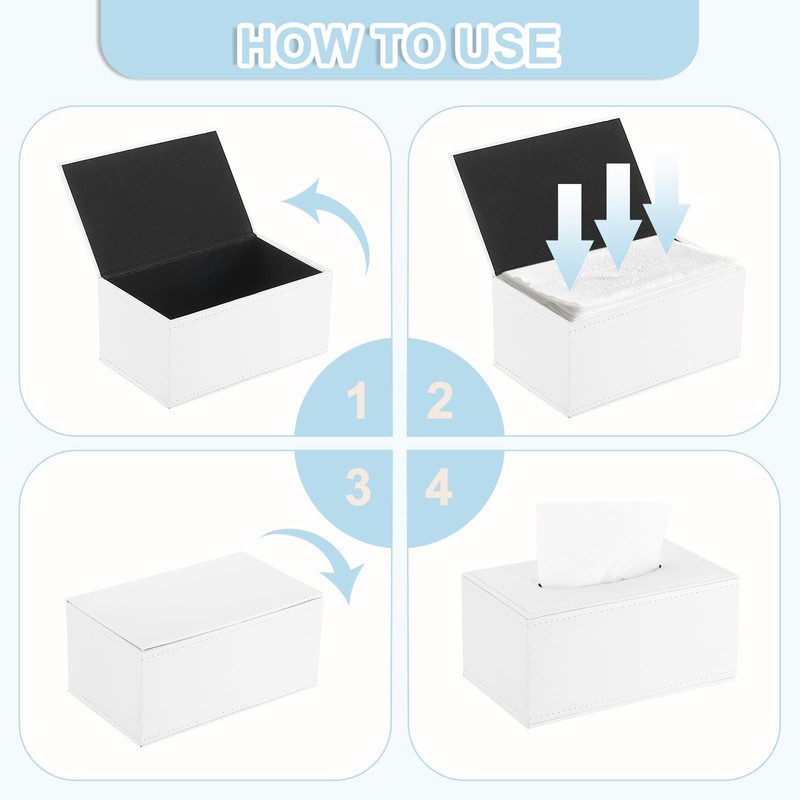 HOW TO USE

1

2

3

4