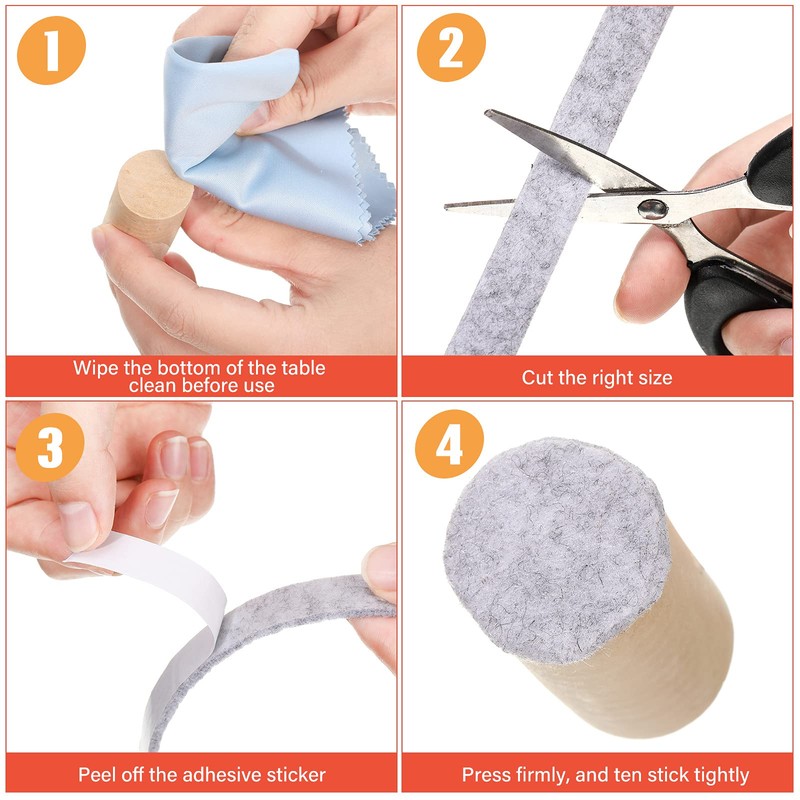 1

Wipe the bottom of the table clean before use

2

Cut the right size

3

Peel off the adhesive sticker

4

Press firmly, and ten stick tightly