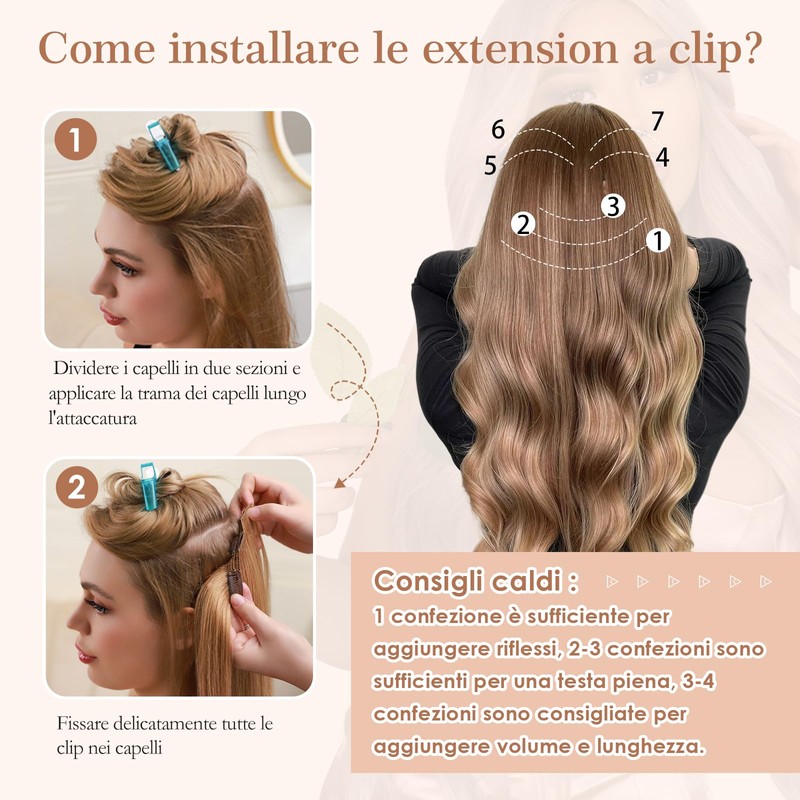 Come installare le extension a clip?

1

Dividere i capelli in due sezioni e applicare la trama dei capelli lungo l'attaccatura

2

Fissare delicatamente tutte le clip nei capelli

6 7
5 4
3
2
1

Consigli caldi :
1 confezione è sufficiente per aggiungere riflessi, 2-3 confezioni sono sufficienti per una testa piena, 3-4 confezioni sono consigliate per aggiungere volume e lunghezza.