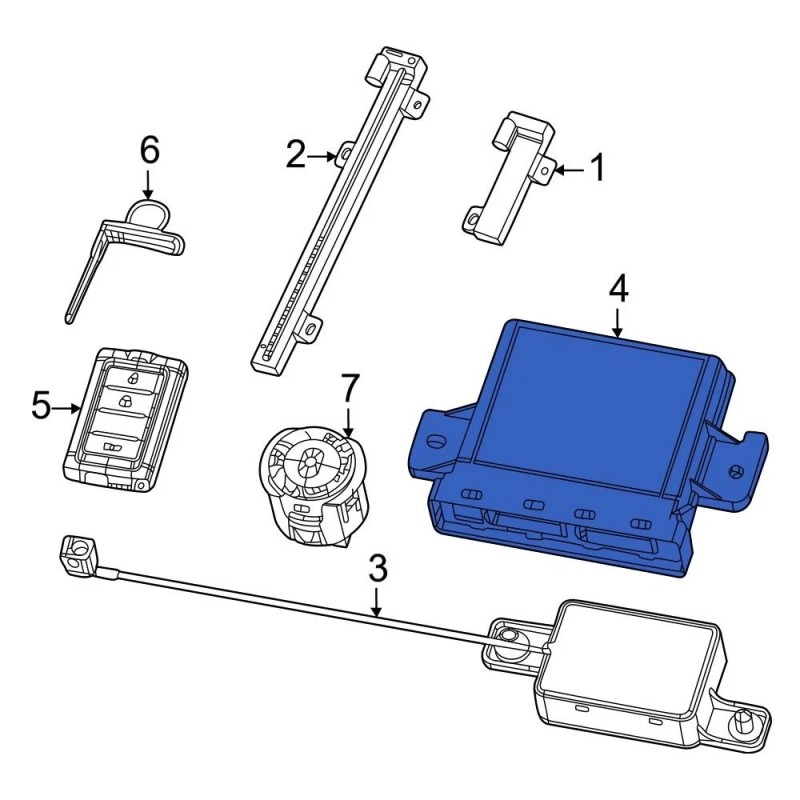 6
2
1
4
5
7
3