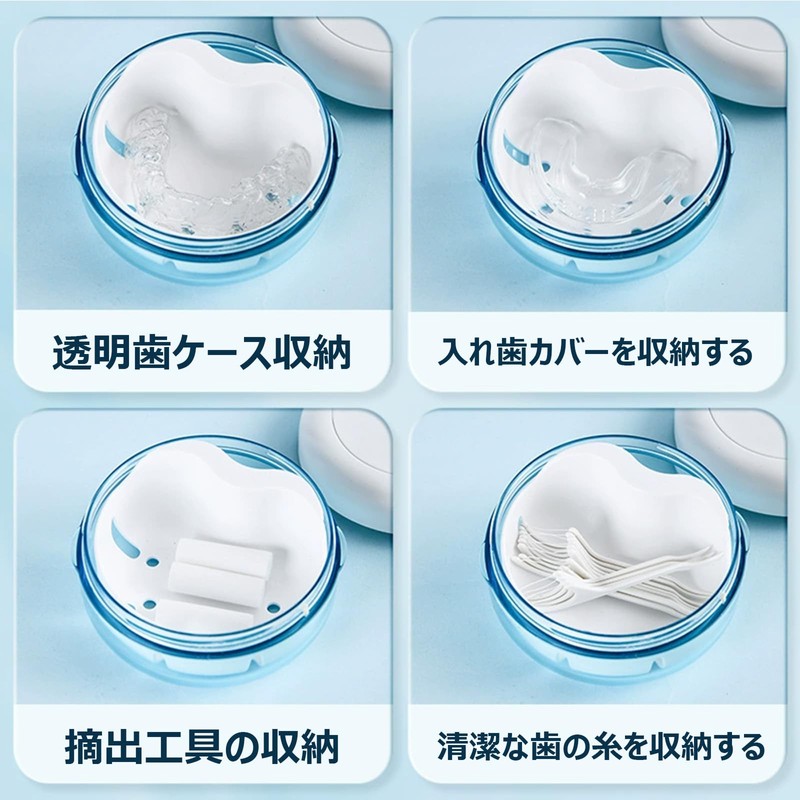 透明歯ケース収納

入れ歯カバーを収納する

摘出工具の収納

清潔な歯の糸を収納する