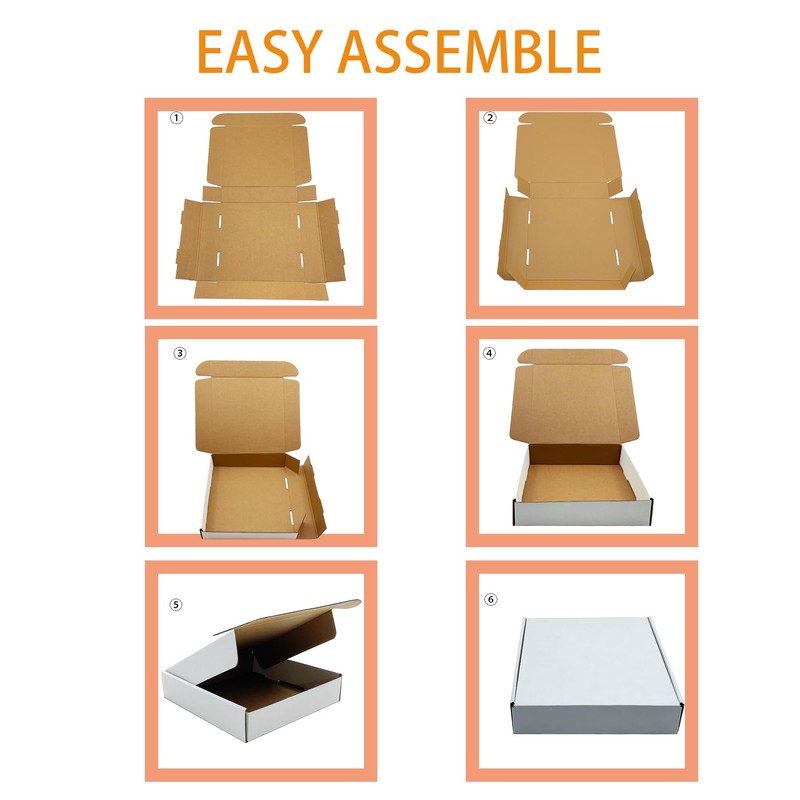 EASY ASSEMBLE

①

②

③

④

⑤

⑥