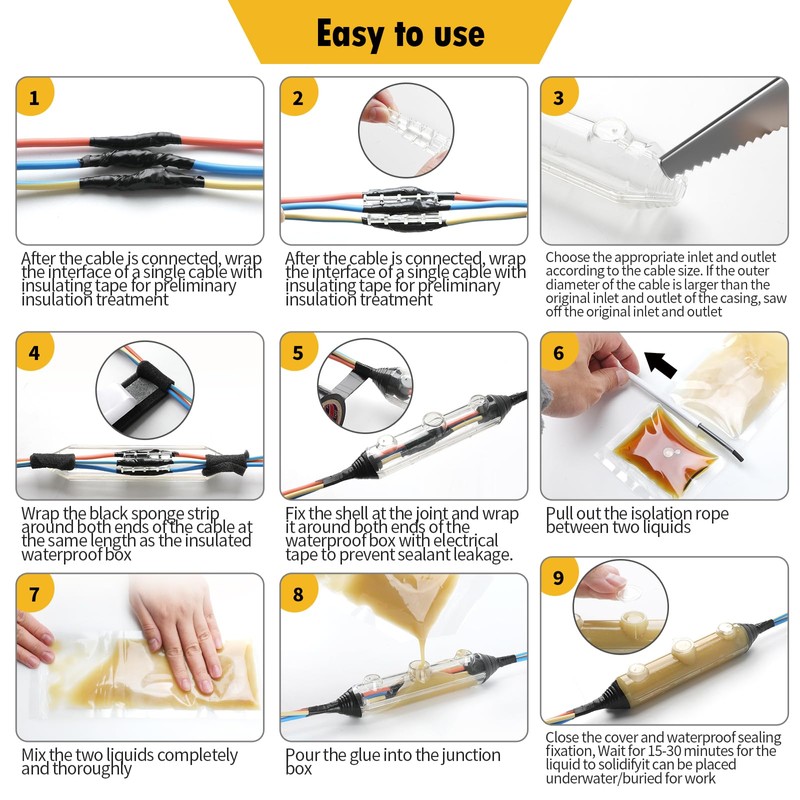 Easy to use

1

After the cable is connected, wrap the interface of a single cable with insulating tape for preliminary insulation treatment

2

After the cable is connected, wrap the interface of a single cable with insulating tape for preliminary insulation treatment

3

Choose the appropriate inlet and outlet according to the cable size. If the outer diameter of the cable is larger than the original inlet and outlet of the casing, saw off the original inlet and outlet

4

Wrap the black sponge strip around both ends of the cable at the same length as the insulated waterproof box

5

Fix the shell at the joint and wrap it around both ends of the waterproof box with electrical tape to prevent sealant leakage.

6

Pull out the isolation rope between two liquids

7

Mix the two liquids completely and thoroughly

8

Pour the glue into the junction box

9

Close the cover and waterproof sealing fixation, Wait for 15-30 minutes for the liquid to solidifyit can be placed underwater/buried for work