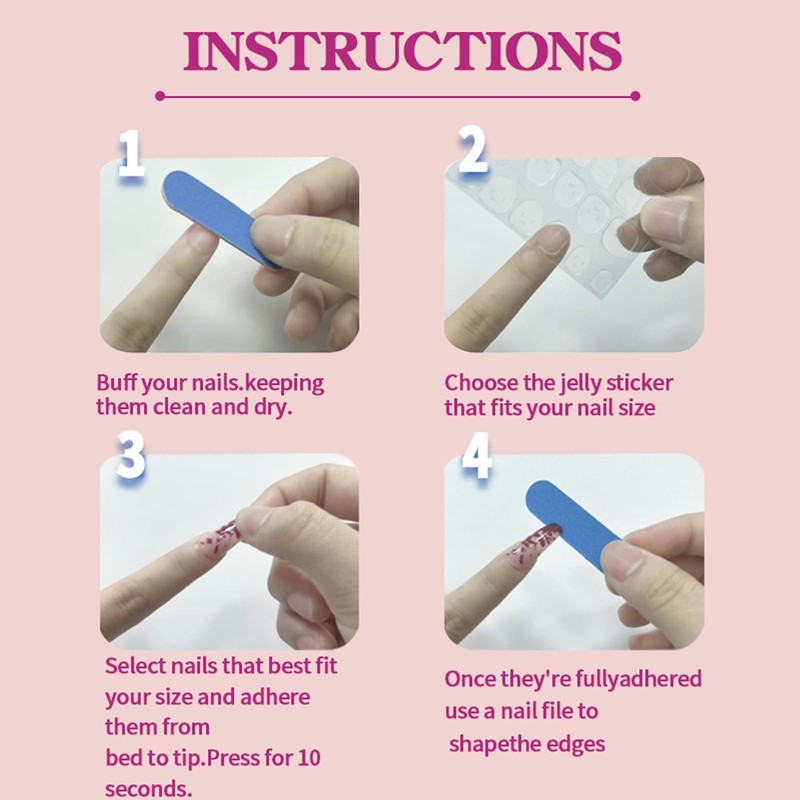 INSTRUCTIONS

1

Buff your nails.keeping them clean and dry.

2

Choose the jelly sticker that fits your nail size

3

Select nails that best fit your size and adhere them from bed to tip.Press for 10 seconds.

4

Once they're fullyadhered use a nail file to shapethe edges