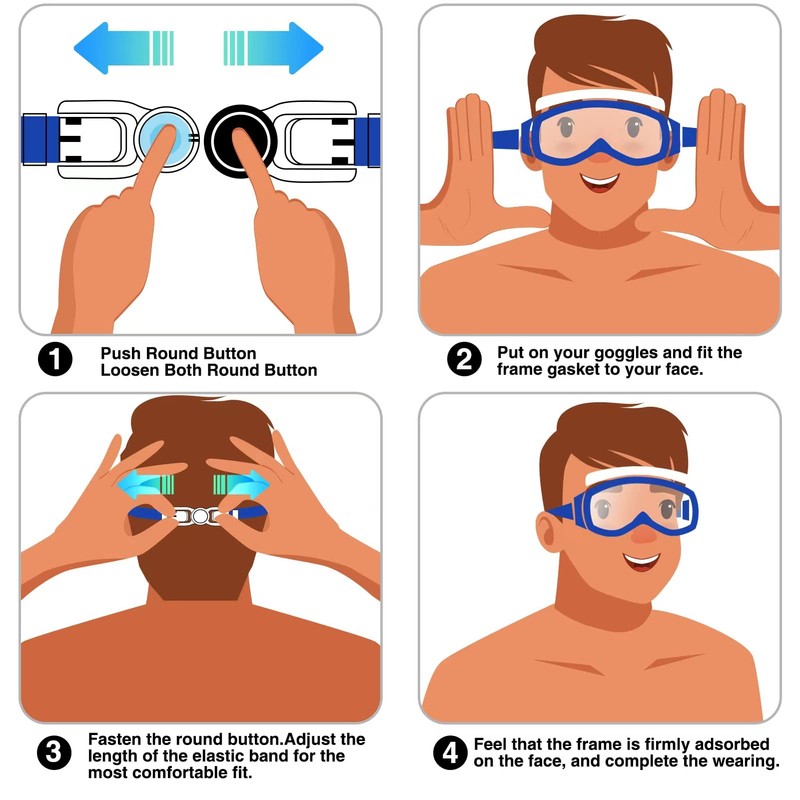 1 Push Round Button
Loosen Both Round Button

2 Put on your goggles and fit the frame gasket to your face.

3 Fasten the round button.Adjust the length of the elastic band for the most comfortable fit.

4 Feel that the frame is firmly adsorbed on the face, and complete the wearing.