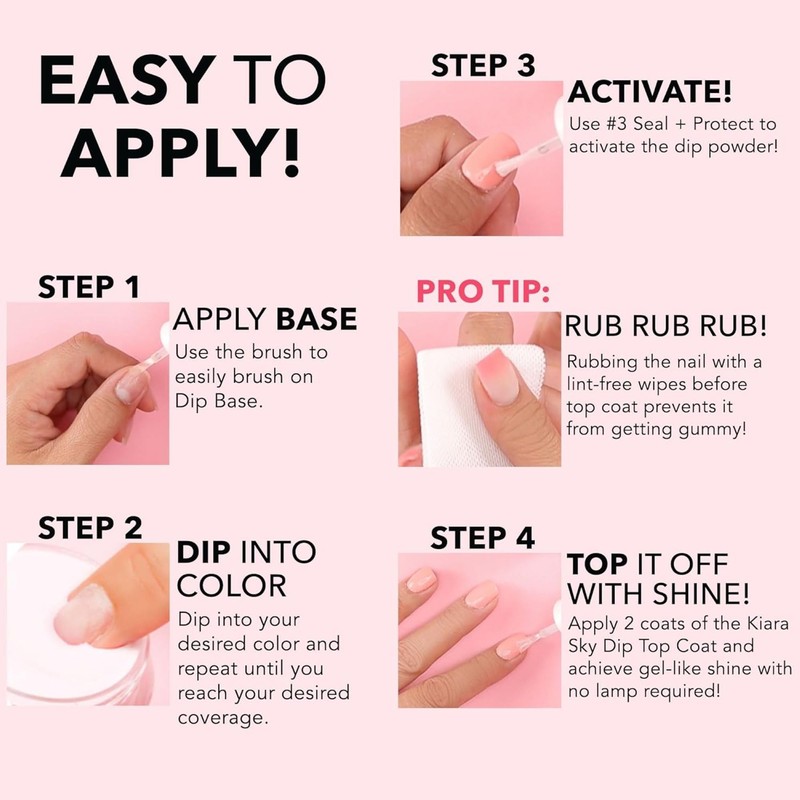 EASY TO APPLY!

STEP 1

APPLY BASE

Use the brush to easily brush on Dip Base.

STEP 2

DIP INTO COLOR

Dip into your desired color and repeat until you reach your desired coverage.

STEP 3

ACTIVATE!

Use #3 Seal + Protect to activate the dip powder!

PRO TIP:

RUB RUB RUB!

Rubbing the nail with a lint-free wipes before top coat prevents it from getting gummy!

STEP 4

TOP IT OFF WITH SHINE!

Apply 2 coats of the Kiara Sky Dip Top Coat and achieve gel-like shine with no lamp required!