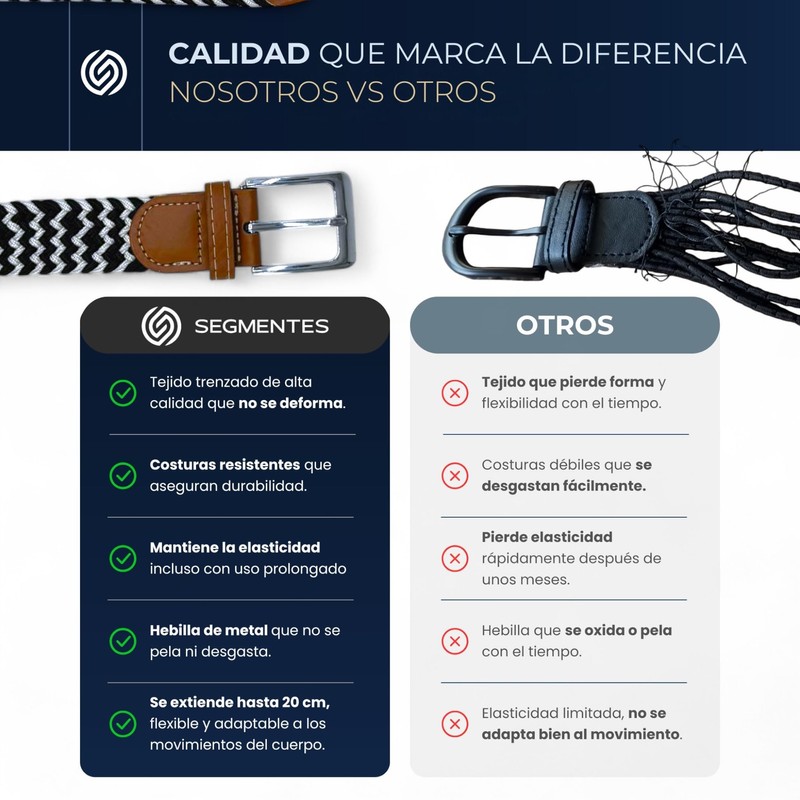 CALIDAD QUE MARCA LA DIFERENCIA
NOSOTROS VS OTROS

SEGMENTES

Tejido trenzado de alta calidad que no se deforma.

Costuras resistentes que aseguran durabilidad.

Mantiene la elasticidad incluso con uso prolongado

Hebilla de metal que no se pela ni desgasta.

Se extiende hasta 20 cm, flexible y adaptable a los movimientos del cuerpo.

OTROS

Tejido que pierde forma y flexibilidad con el tiempo.

Costuras débiles que se desgastan fácilmente.

Pierde elasticidad rápidamente después de unos meses.

Hebilla que se oxida o pela con el tiempo.

Elasticidad limitada, no se adapta bien al movimiento.