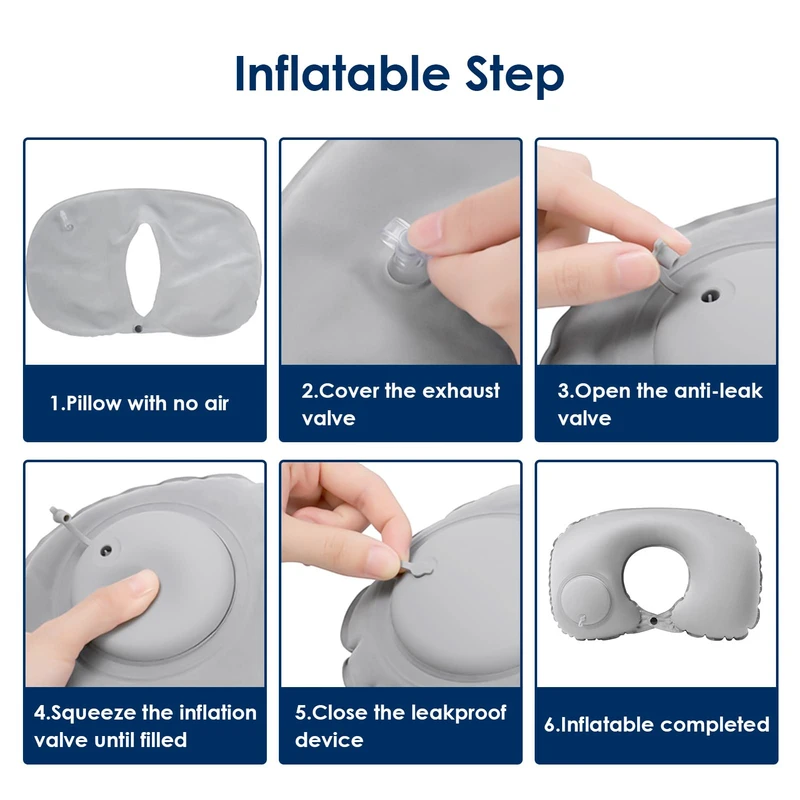 Inflatable Step

1.Pillow with no air

2.Cover the exhaust valve

3.Open the anti-leak valve

4.Squeeze the inflation valve until filled

5.Close the leakproof device

6.Inflatable completed