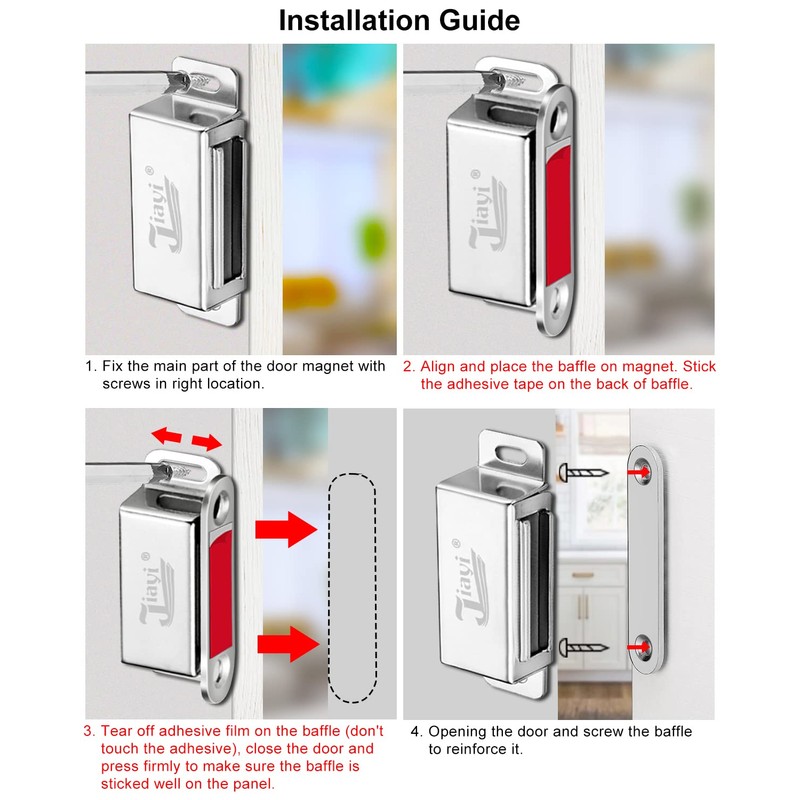 Installation Guide

Jiayi®

1. Fix the main part of the door magnet with screws in right location.

Jiayi®

2. Align and place the baffle on magnet. Stick the adhesive tape on the back of baffle.

Jiayi®

3. Tear off adhesive film on the baffle (don't touch the adhesive), close the door and press firmly to make sure the baffle is sticked well on the panel.

Jiayi®

4. Opening the door and screw the baffle to reinforce it.