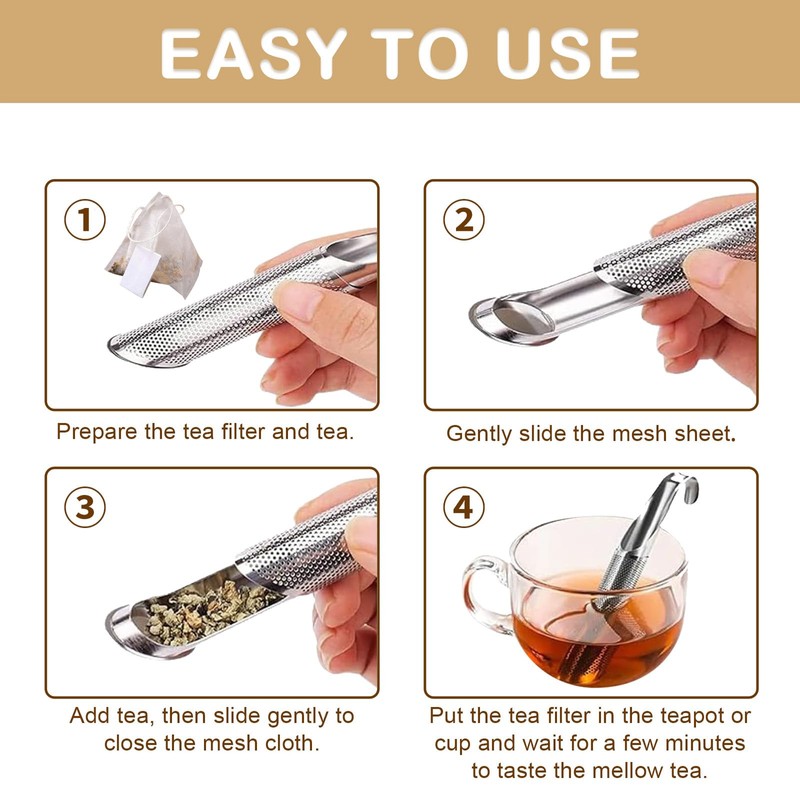 EASY TO USE

①

Prepare the tea filter and tea.

②

Gently slide the mesh sheet.

③

Add tea, then slide gently to close the mesh cloth.

④

Put the tea filter in the teapot or cup and wait for a few minutes to taste the mellow tea.