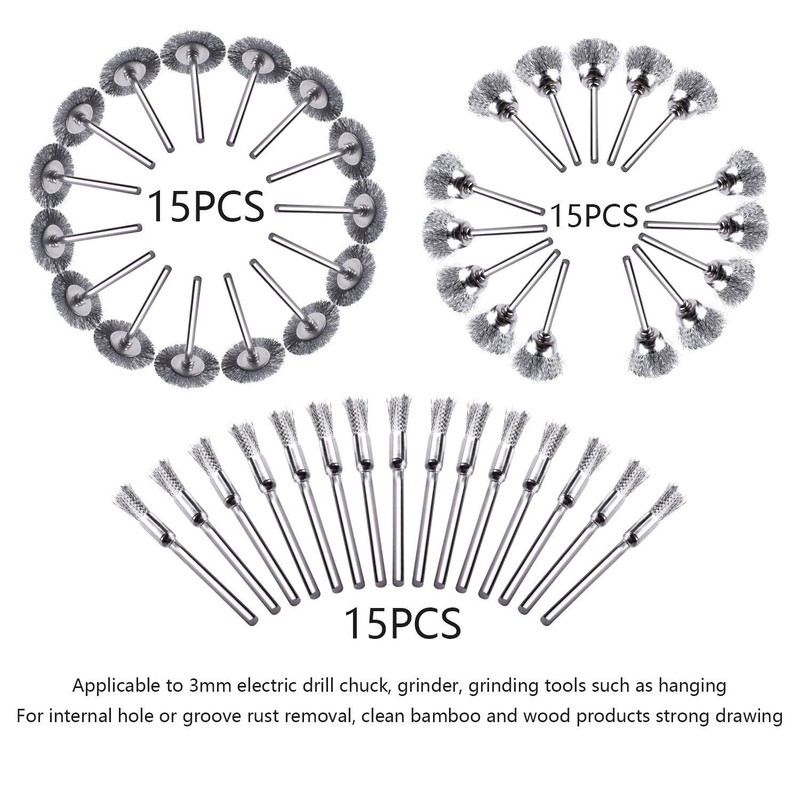 15PCS

15PCS

15PCS

Applicable to 3mm electric drill chuck, grinder, grinding tools such as hanging
For internal hole or groove rust removal, clean bamboo and wood products strong drawing