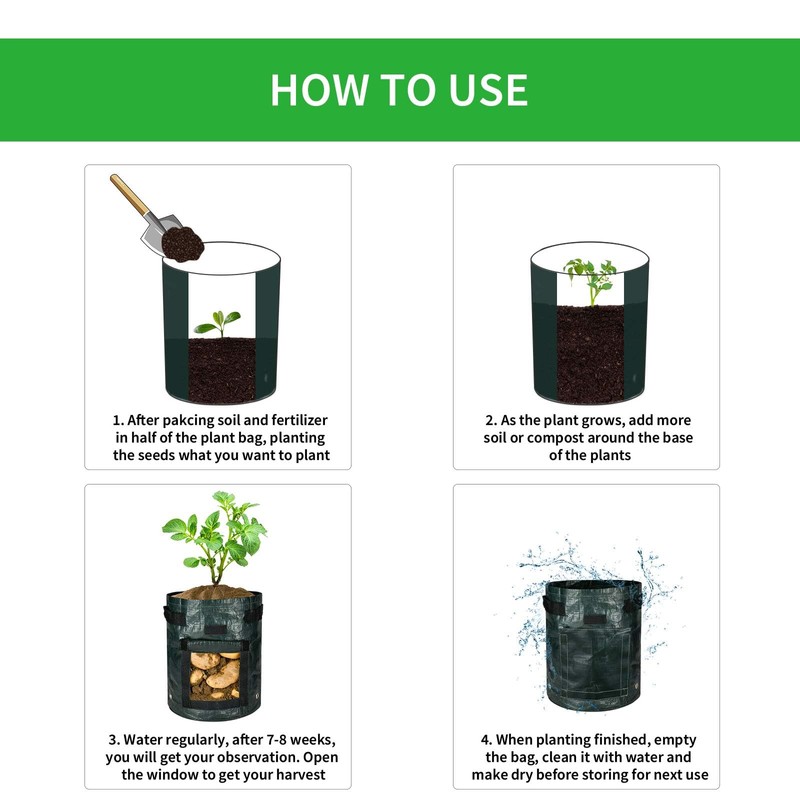 HOW TO USE

1. After pakcing soil and fertilizer in half of the plant bag, planting the seeds what you want to plant

2. As the plant grows, add more soil or compost around the base of the plants

3. Water regularly, after 7-8 weeks, you will get your observation. Open the window to get your harvest

4. When planting finished, empty the bag, clean it with water and make dry before storing for next use