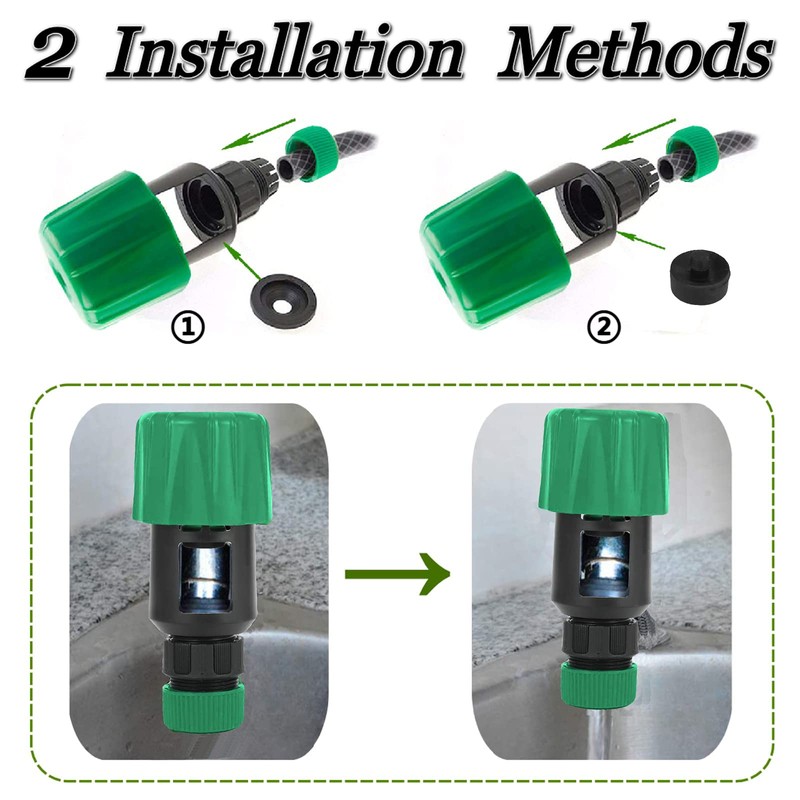 2 Installation Methods

①

②