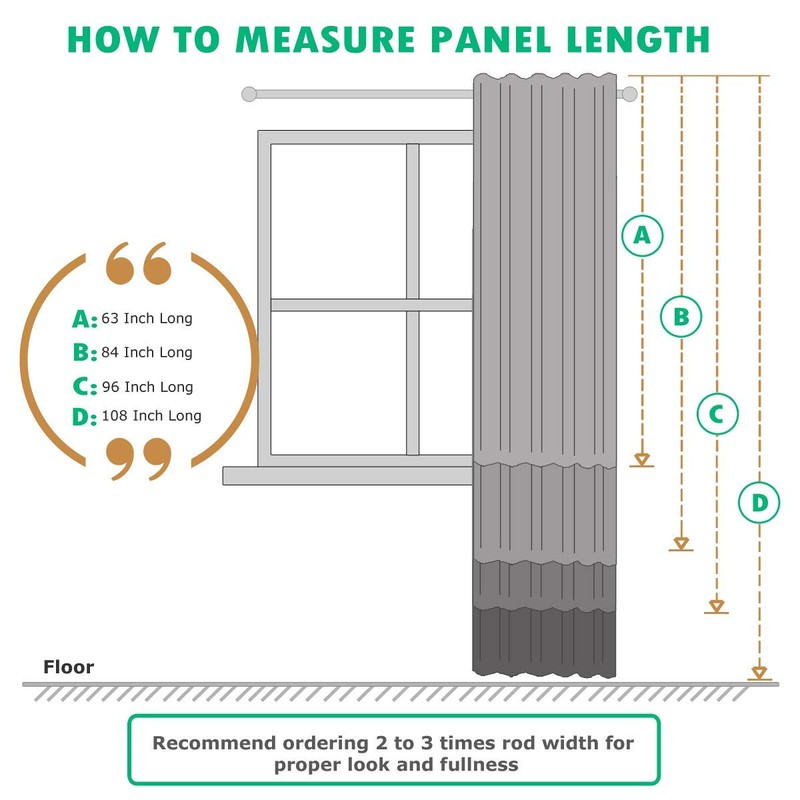 HOW TO MEASURE PANEL LENGTH

A: 63 Inch Long
B: 84 Inch Long
C: 96 Inch Long
D: 108 Inch Long

A
B
C
D

Floor

Recommend ordering 2 to 3 times rod width for proper look and fullness