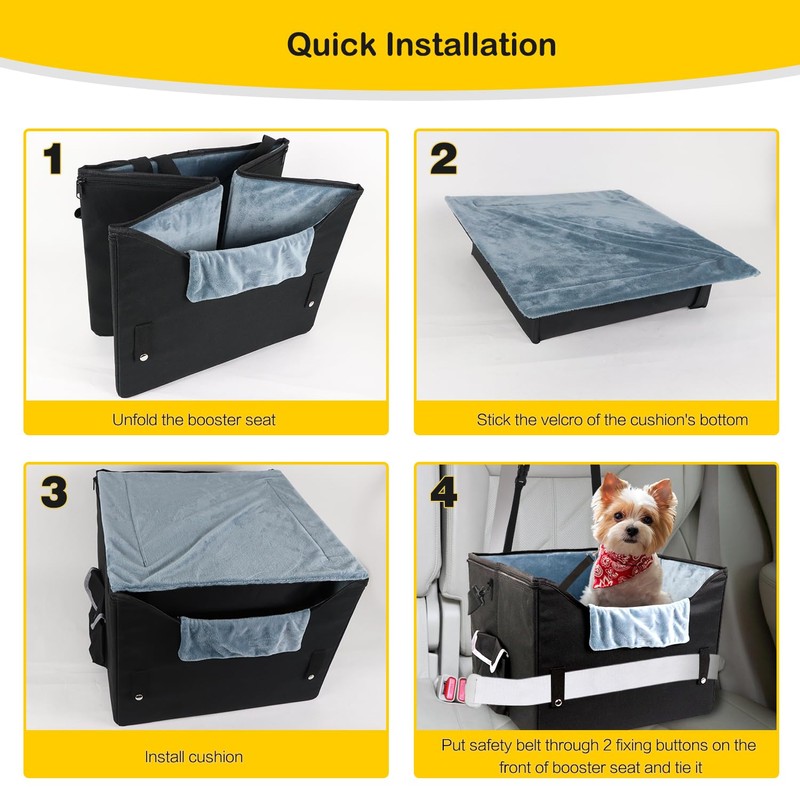 Quick Installation

1

Unfold the booster seat

2

Stick the velcro of the cushion's bottom

3

Install cushion

4

Put safety belt through 2 fixing buttons on the front of booster seat and tie it