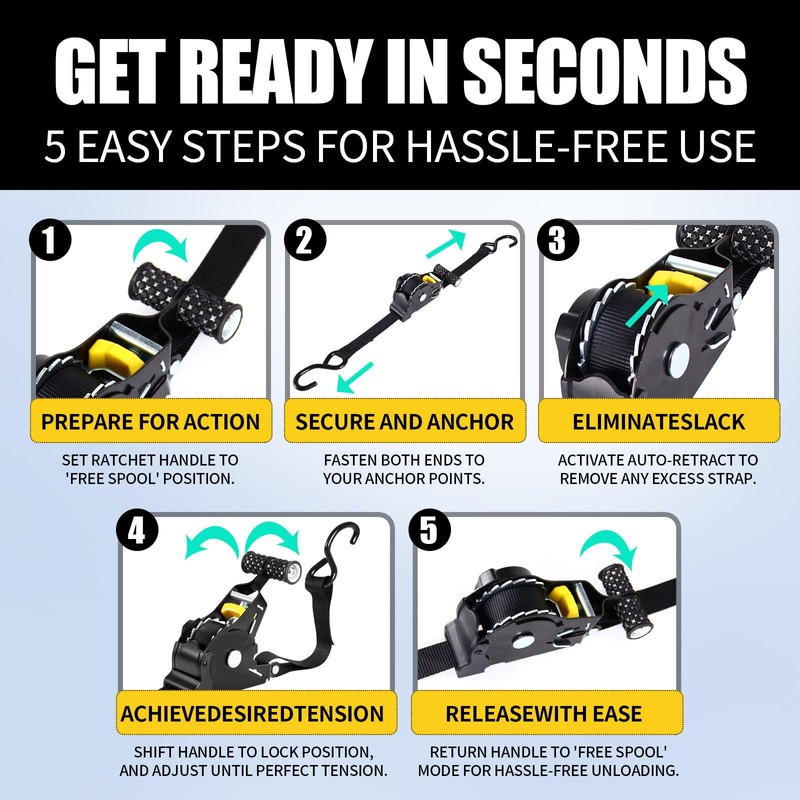 GET READY IN SECONDS
5 EASY STEPS FOR HASSLE-FREE USE

1
PREPARE FOR ACTION
SET RATCHET HANDLE TO 'FREE SPOOL' POSITION.

2
SECURE AND ANCHOR
FASTEN BOTH ENDS TO YOUR ANCHOR POINTS.

3
ELIMINATESLACK
ACTIVATE AUTO-RETRACT TO REMOVE ANY EXCESS STRAP.

4
ACHIEVEDESIREDTENSION
SHIFT HANDLE TO LOCK POSITION, AND ADJUST UNTIL PERFECT TENSION.

5
RELEASEWITH EASE
RETURN HANDLE TO 'FREE SPOOL' MODE FOR HASSLE-FREE UNLOADING.