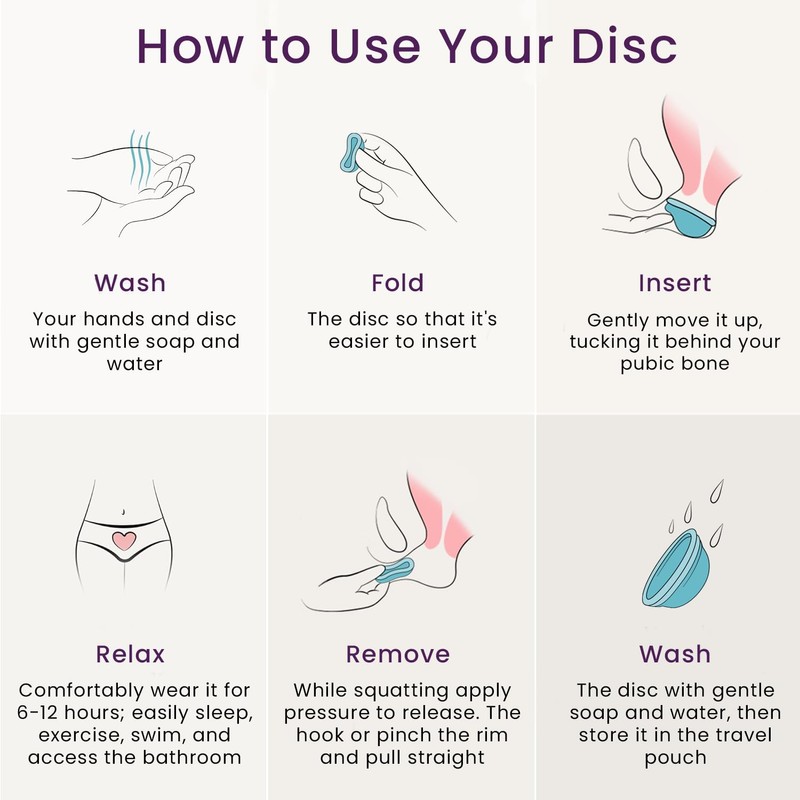 How to Use Your Disc

Wash
Your hands and disc with gentle soap and water

Fold
The disc so that it's easier to insert

Insert
Gently move it up, tucking it behind your pubic bone

Relax
Comfortably wear it for 6-12 hours; easily sleep, exercise, swim, and access the bathroom

Remove
While squatting apply pressure to release. The hook or pinch the rim and pull straight

Wash
The disc with gentle soap and water, then store it in the travel pouch