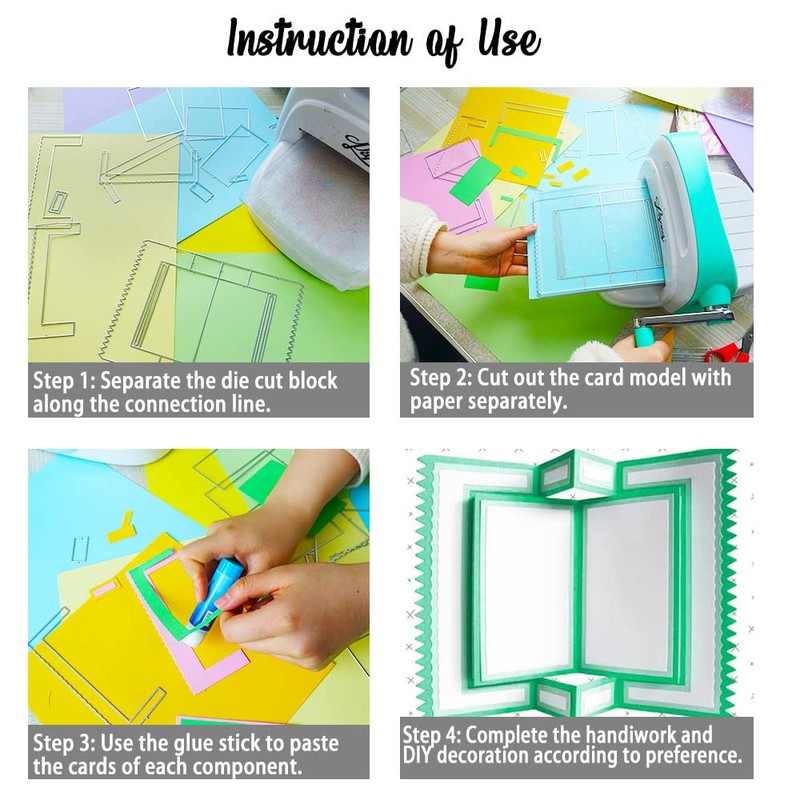 Instruction of Use

Step 1: Separate the die cut block along the connection line.

Step 2: Cut out the card model with paper separately.

Step 3: Use the glue stick to paste the cards of each component.

Step 4: Complete the handiwork and DIY decoration according to preference.