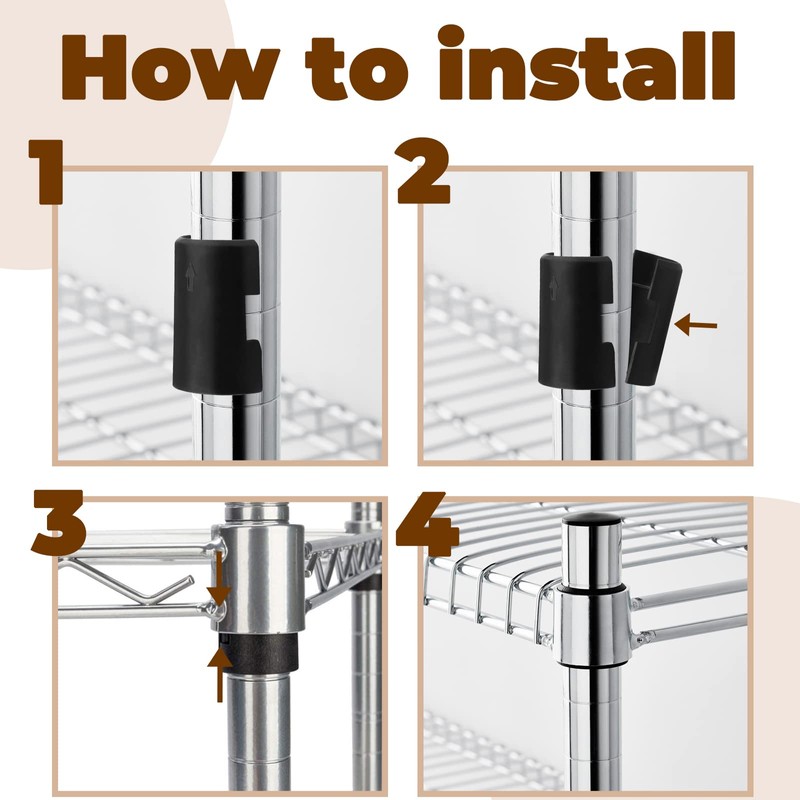 How to install

1

2

3

4