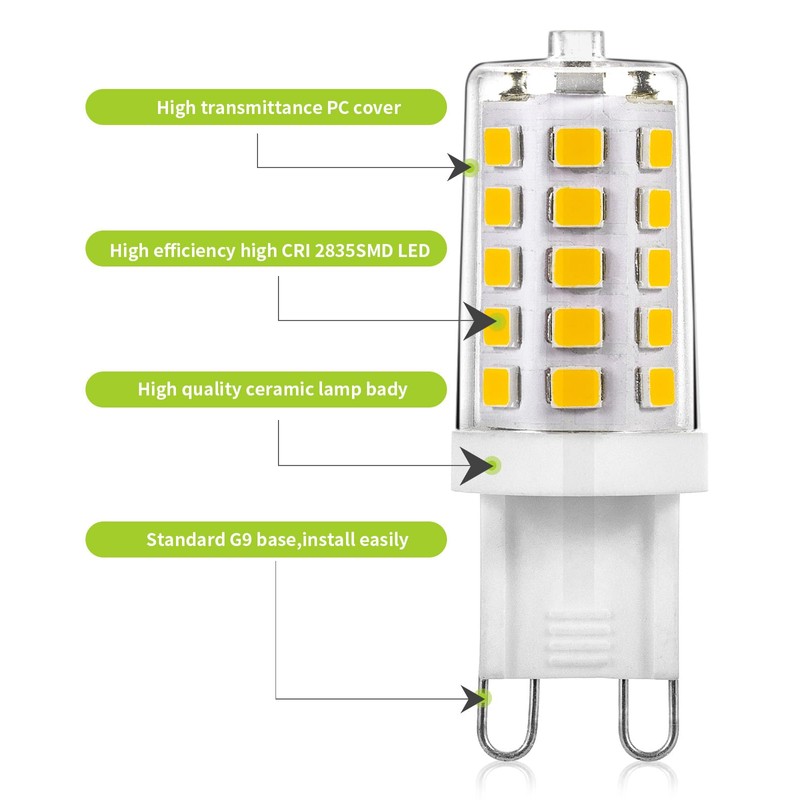 High transmittance PC cover

High efficiency high CRI 2835SMD LED

High quality ceramic lamp bady

Standard G9 base,install easily