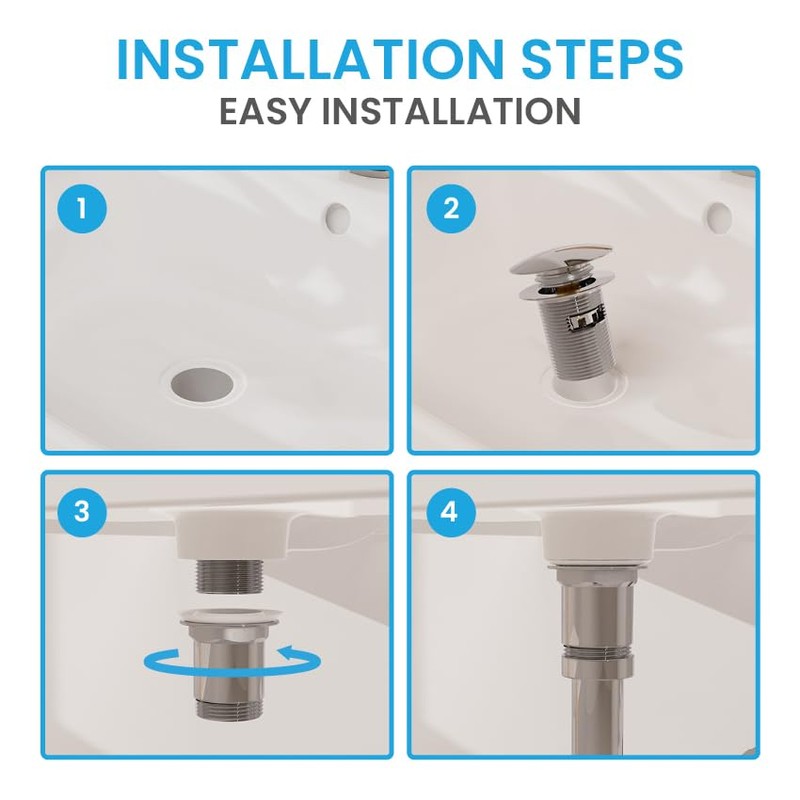 INSTALLATION STEPS
EASY INSTALLATION

1

2

3

4