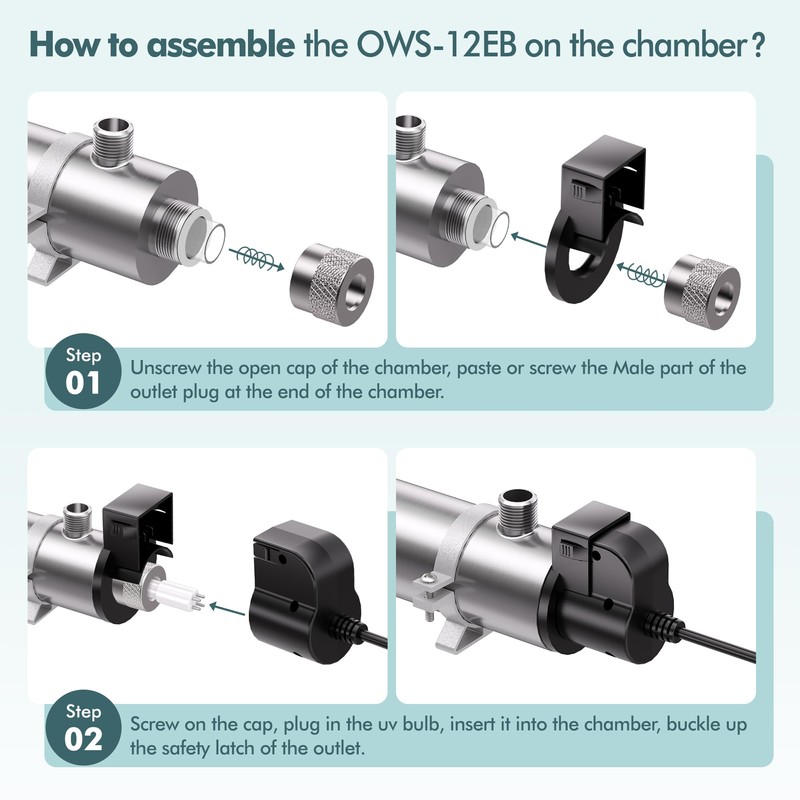 How to assemble the OWS-12EB on the chamber?

Step 01
Unscrew the open cap of the chamber, paste or screw the Male part of the outlet plug at the end of the chamber.

Step 02
Screw on the cap, plug in the uv bulb, insert it into the chamber, buckle up the safety latch of the outlet.