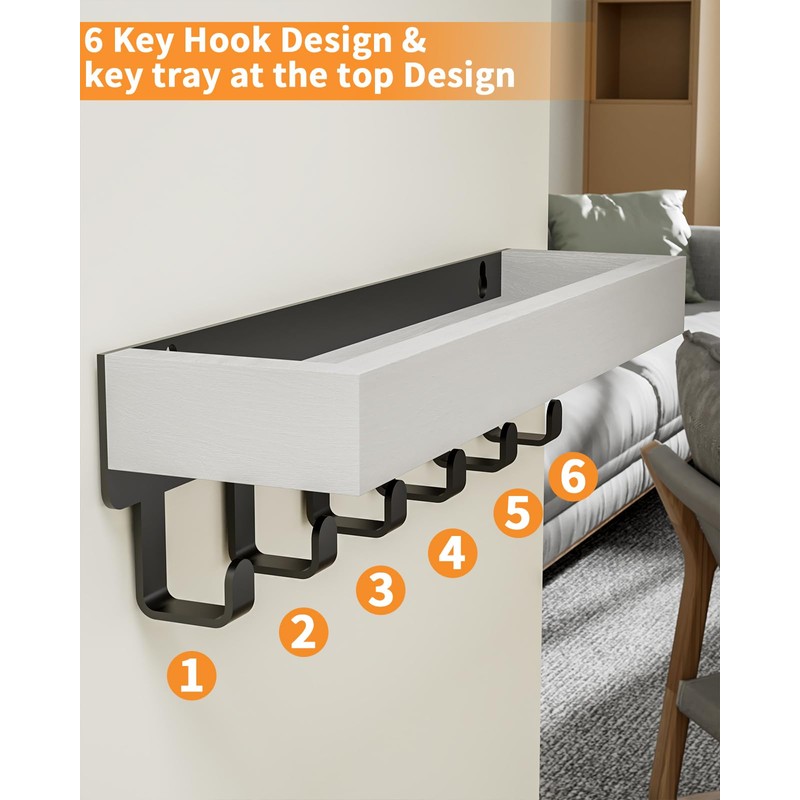 6 Key Hook Design &
key tray at the top Design

1
2
3
4
5
6