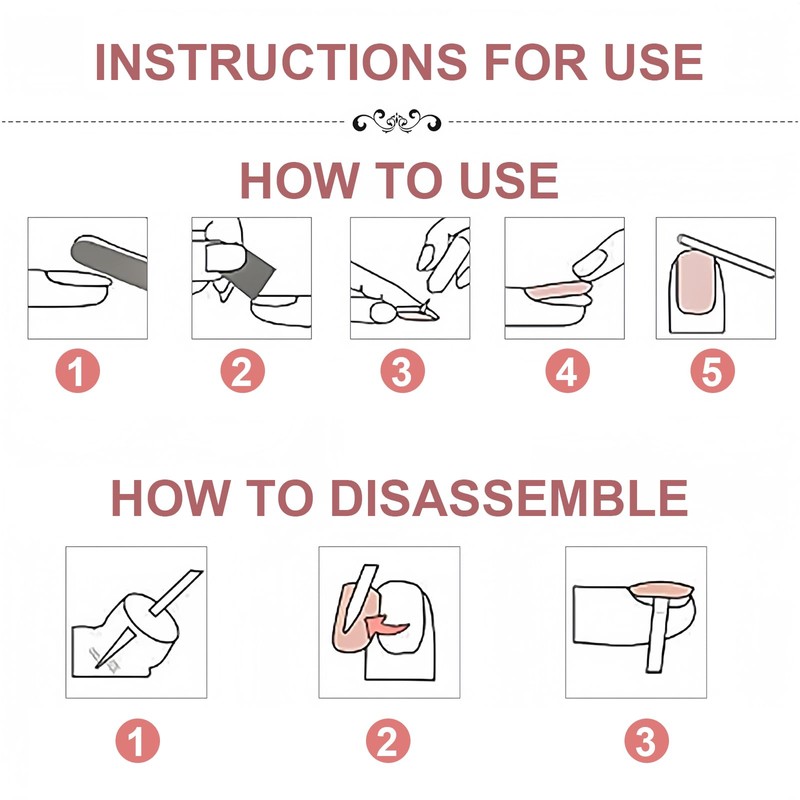 INSTRUCTIONS FOR USE

HOW TO USE

1

2

3

4

5

HOW TO DISASSEMBLE

1

2

3